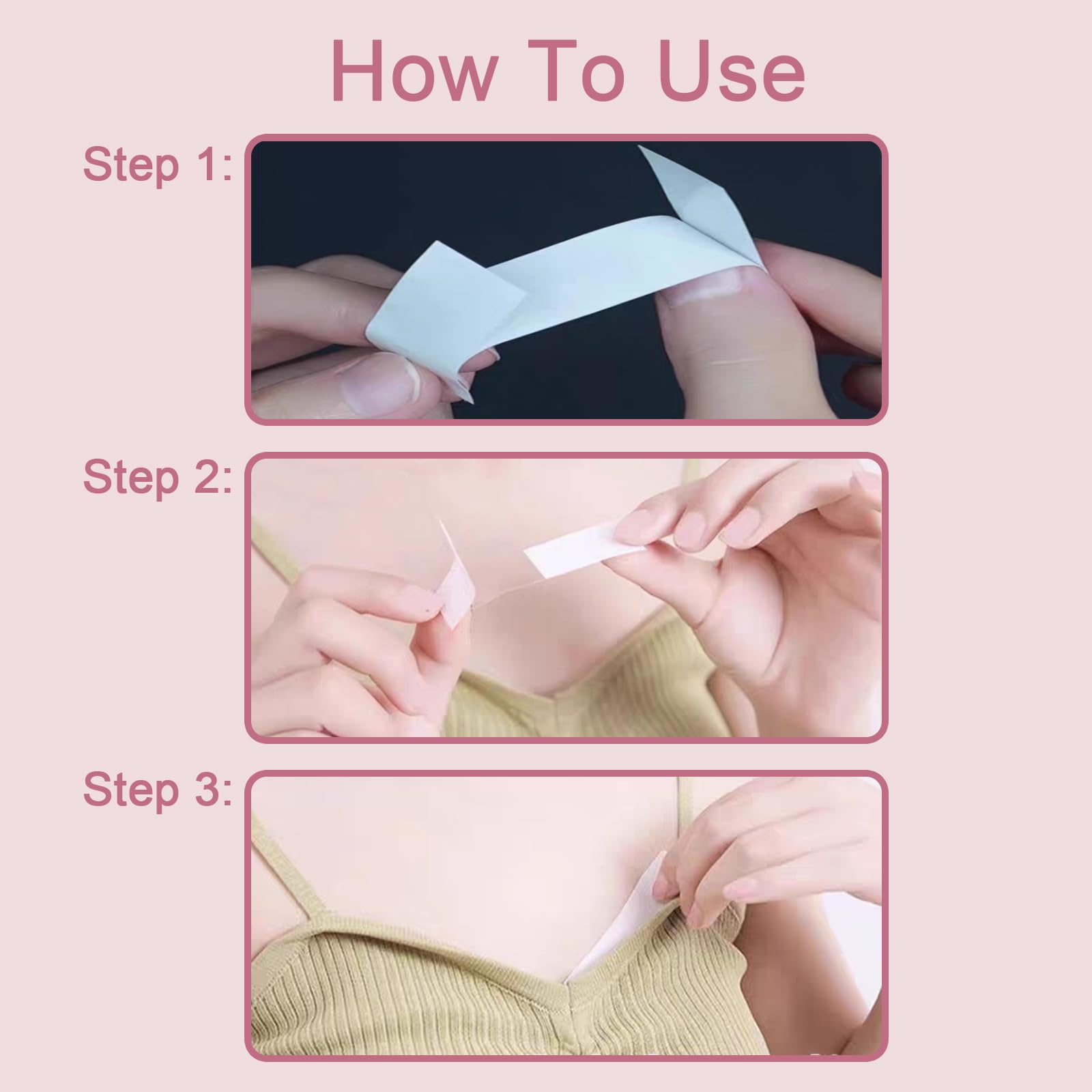 How To Use

Step 1:

Step 2:

Step 3: