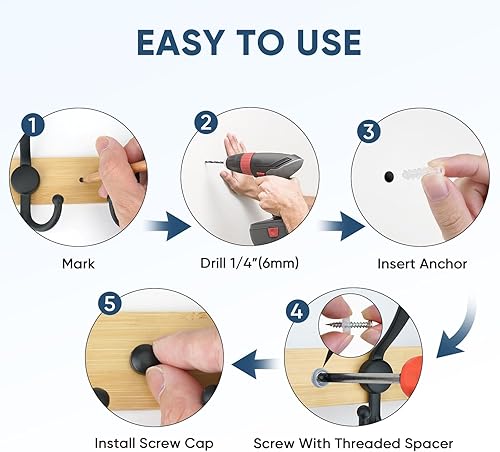 EASY TO USE

1

Mark

2

Drill 1/4"(6mm)

3

Insert Anchor

4

Screw With Threaded Spacer

5

Install Screw Cap