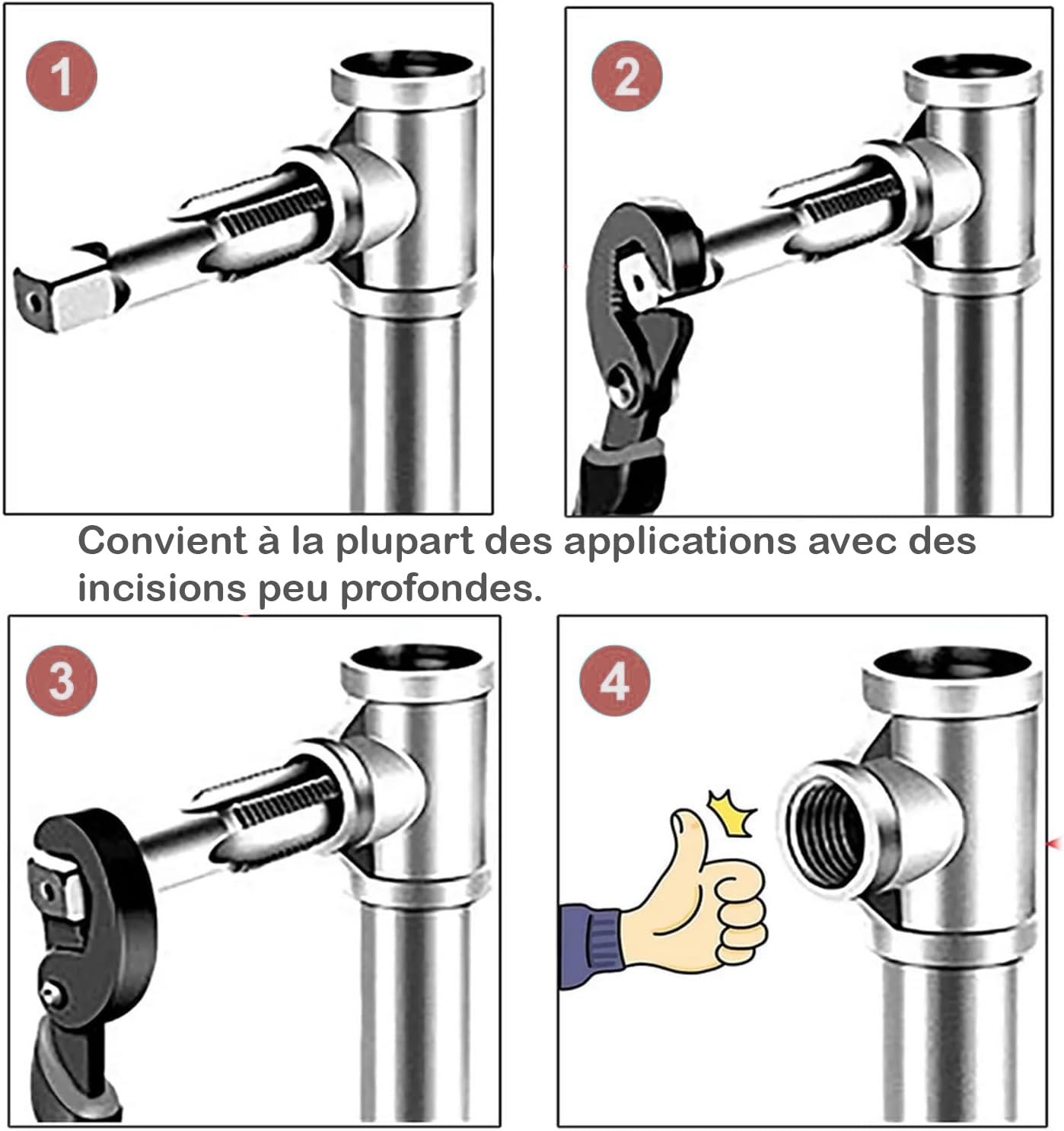 1

2

Convient à la plupart des applications avec des incisions peu profondes.

3

4