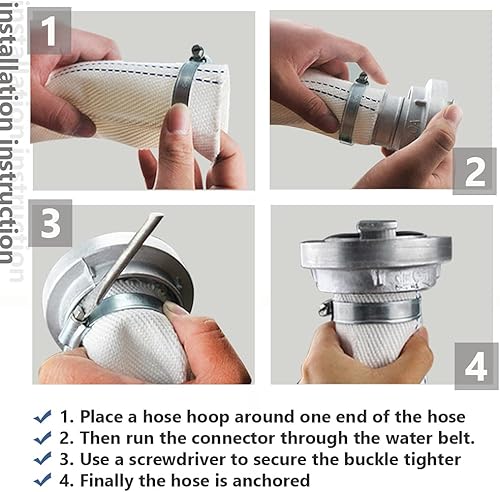 installation instruction

1

2

3

4

✓ 1. Place a hose hoop around one end of the hose
✓ 2. Then run the connector through the water belt.
✓ 3. Use a screwdriver to secure the buckle tighter
✓ 4. Finally the hose is anchored