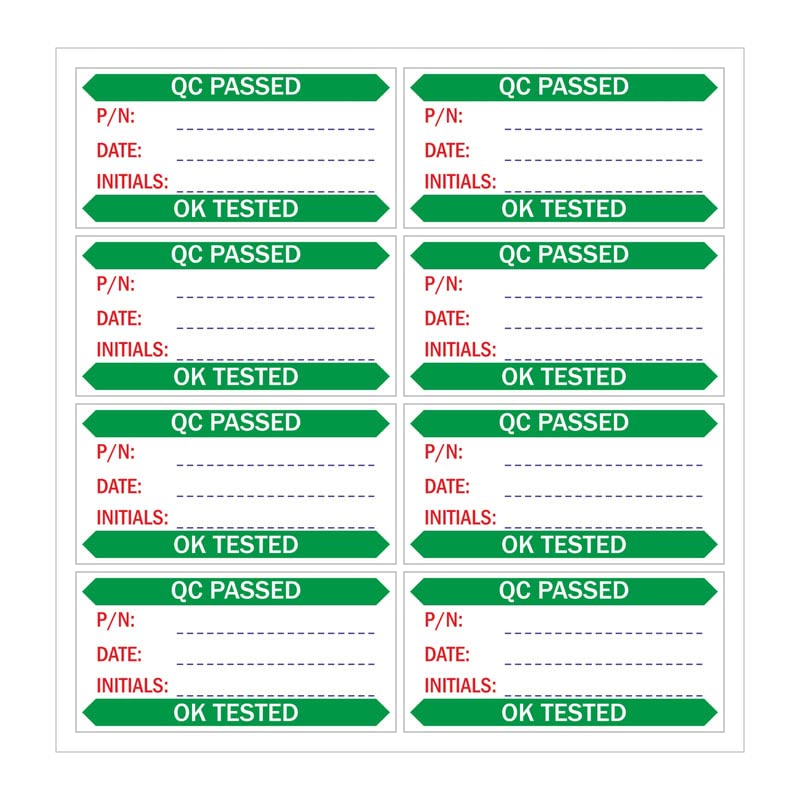 QC PASSED
P/N: ____
DATE: ____
INITIALS: ____
OK TESTED

QC PASSED
P/N: ____
DATE: ____
INITIALS: ____
OK TESTED

QC PASSED
P/N: ____
DATE: ____
INITIALS: ____
OK TESTED

QC PASSED
P/N: ____
DATE: ____
INITIALS: ____
OK TESTED

QC PASSED
P/N: ____
DATE: ____
INITIALS: ____
OK TESTED

QC PASSED
P/N: ____
DATE: ____
INITIALS: ____
OK TESTED

QC PASSED
P/N: ____
DATE: ____
INITIALS: ____
OK TESTED

QC PASSED
P/N: ____
DATE: ____
INITIALS: ____
OK TESTED