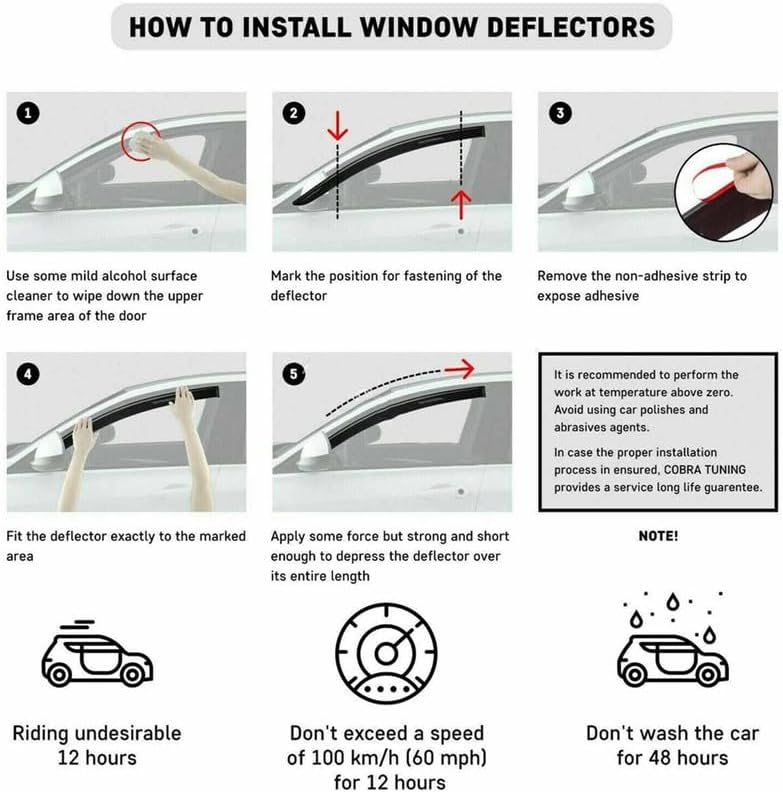 HOW TO INSTALL WINDOW DEFLECTORS

1

Use some mild alcohol surface cleaner to wipe down the upper frame area of the door

2

Mark the position for fastening of the deflector

3

Remove the non-adhesive strip to expose adhesive

4

Fit the deflector exactly to the marked area

5

Apply some force but strong and short enough to depress the deflector over its entire length

It is recommended to perform the work at temperature above zero. Avoid using car polishes and abrasives agents.

In case the proper installation process in ensured, COBRA TUNING provides a service long life guarentee.

NOTE!

Riding undesirable 12 hours

Don't exceed a speed of 100 km/h (60 mph) for 12 hours

Don't wash the car for 48 hours