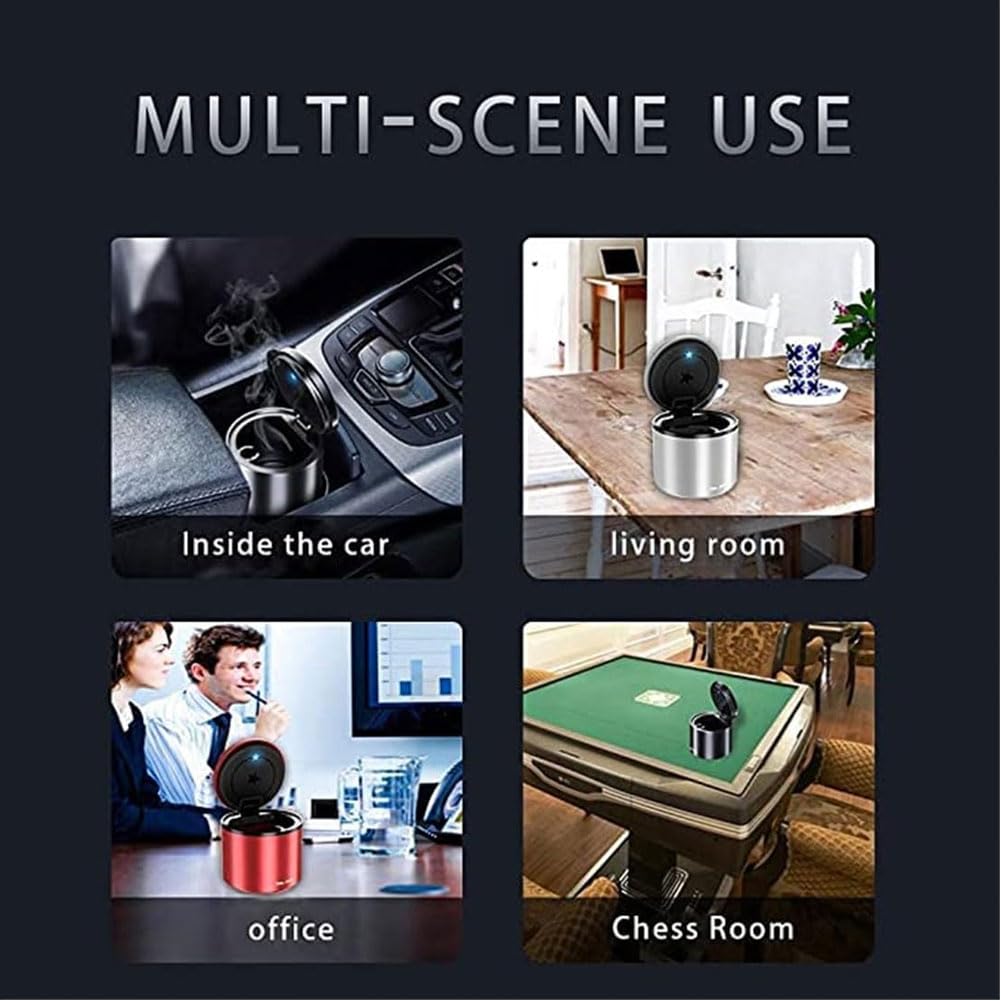 MULTI-SCENE USE

Inside the car

living room

office

Chess Room