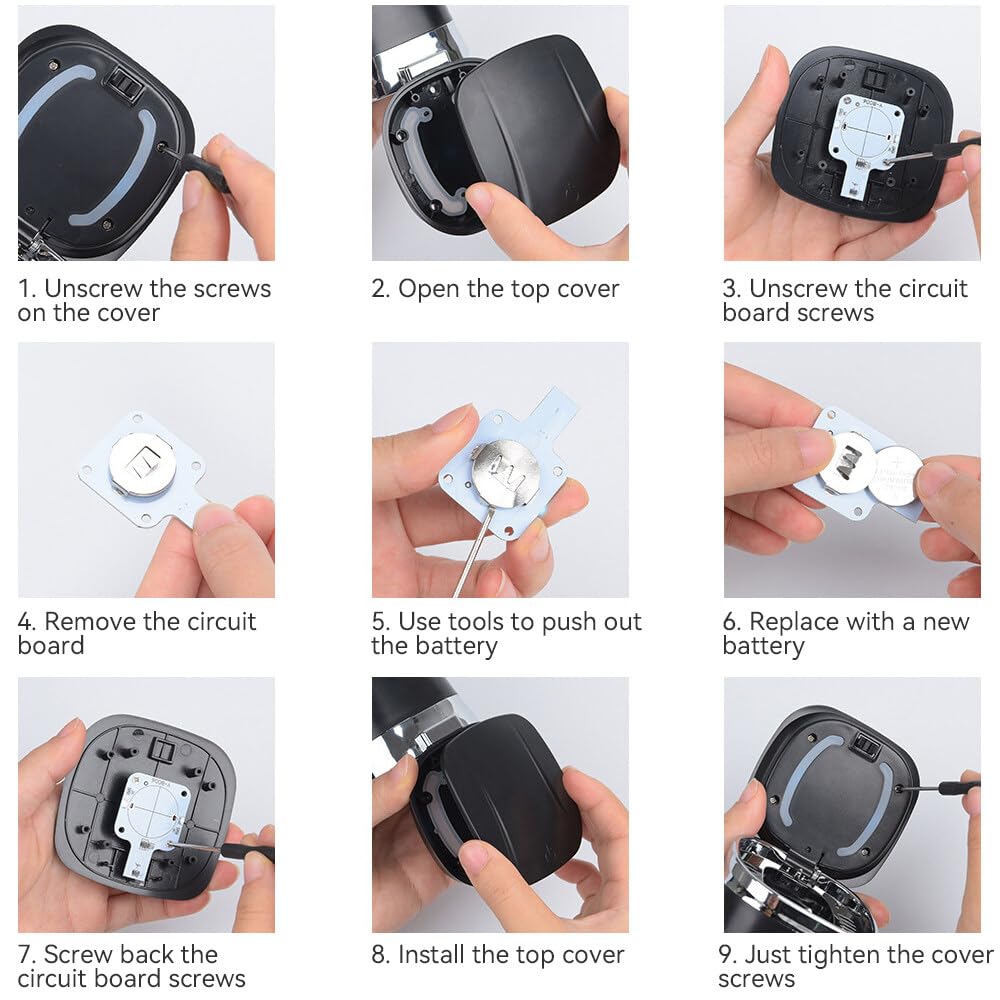 1. Unscrew the screws on the cover

2. Open the top cover

3. Unscrew the circuit board screws

4. Remove the circuit board

5. Use tools to push out the battery

6. Replace with a new battery

7. Screw back the circuit board screws

8. Install the top cover

9. Just tighten the cover screws