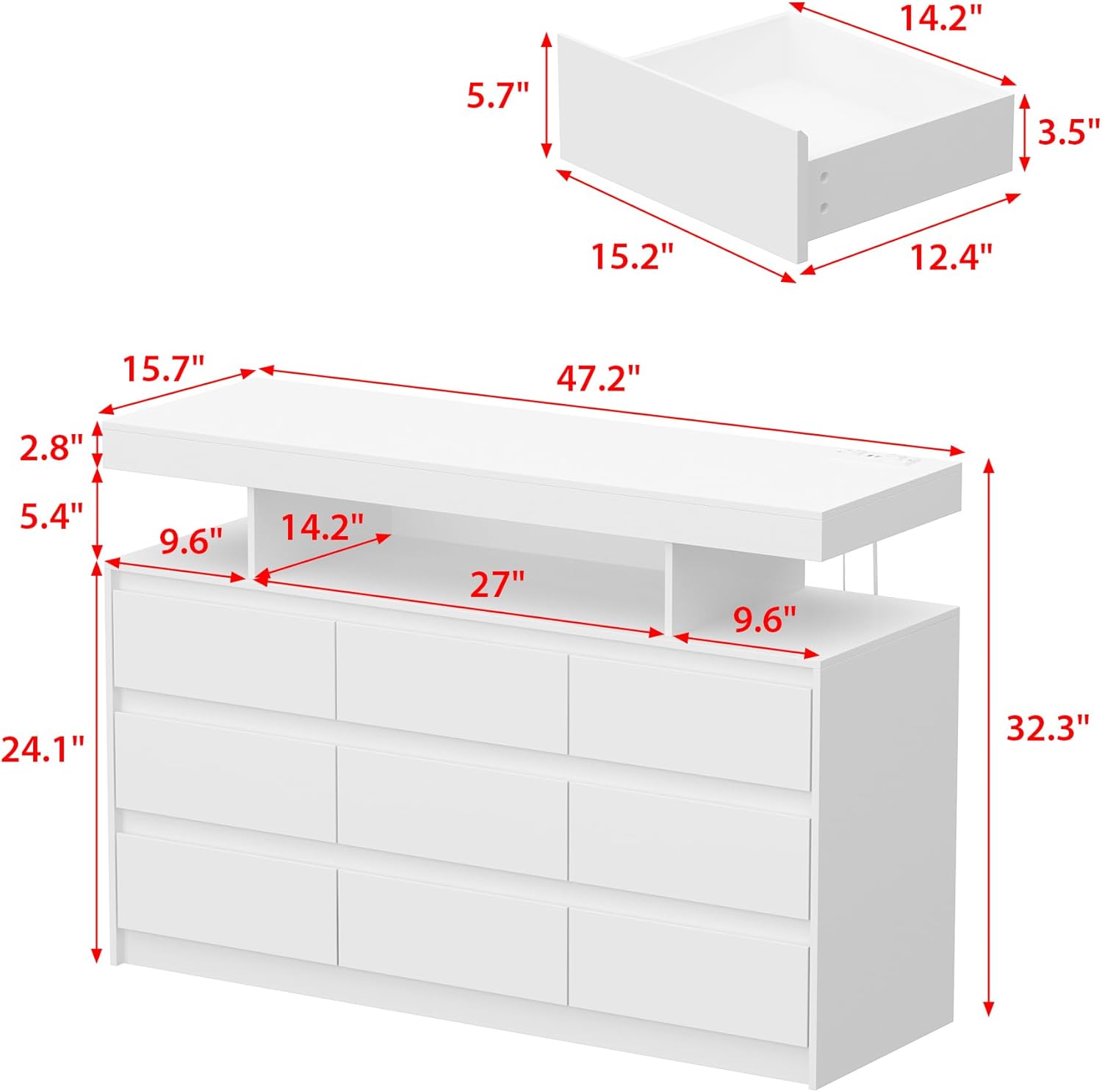 14.2"
5.7"
3.5"
15.2"
12.4"
15.7"
47.2"
2.8"
5.4"
9.6"
14.2"
27"
9.6"
24.1"
32.3"