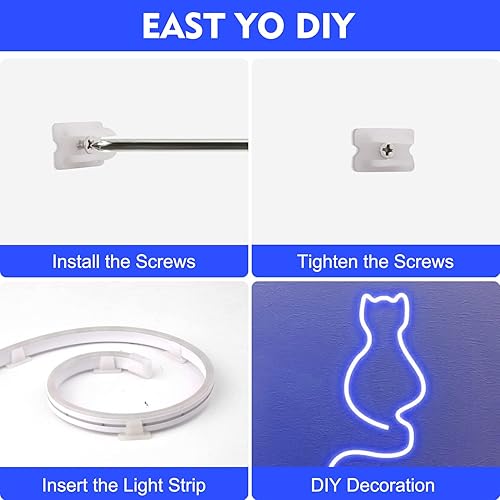 EAST YO DIY

Install the Screws

Tighten the Screws

Insert the Light Strip

DIY Decoration