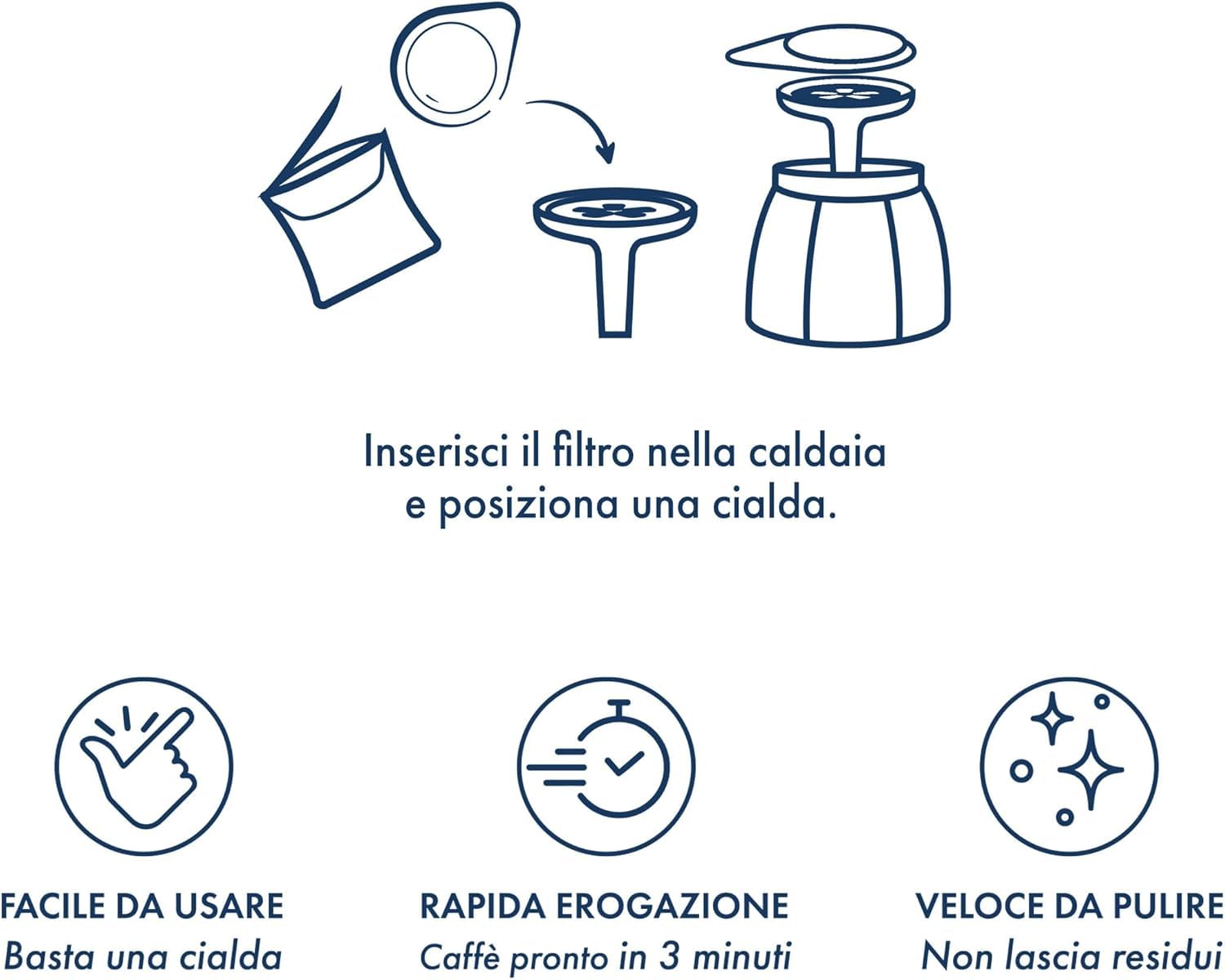 Inserisci il filtro nella caldaia e posiziona una cialda.

FACILE DA USARE
Basta una cialda

RAPIDA EROGAZIONE
Caffè pronto in 3 minuti

VELOCE DA PULIRE
Non lascia residui