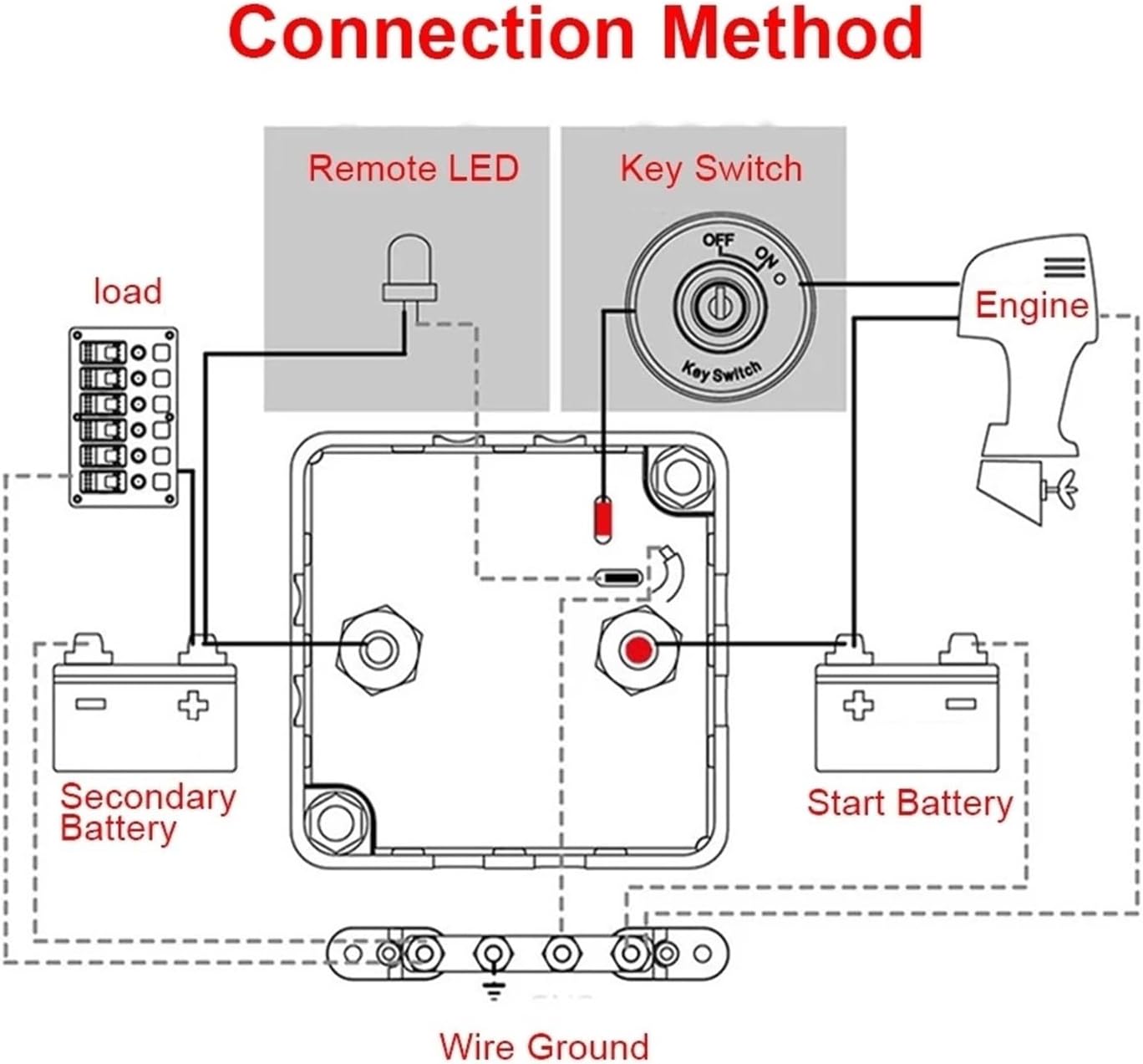 Connection Method

Remote LED

Key Switch

OFF

ON

Key Switch

load

Engine

Secondary Battery

Start Battery

Wire Ground