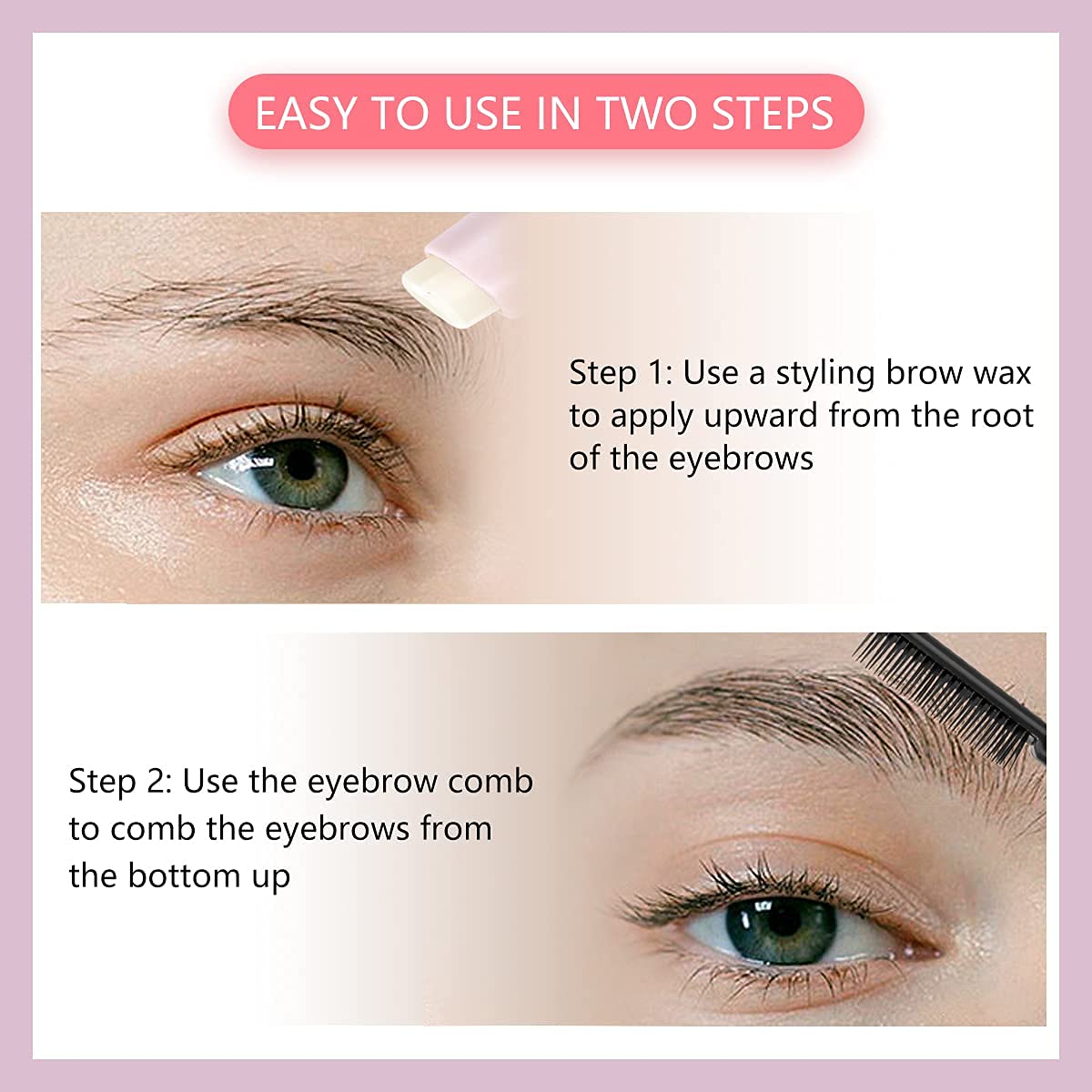 EASY TO USE IN TWO STEPS

Step 1: Use a styling brow wax to apply upward from the root of the eyebrows

Step 2: Use the eyebrow comb to comb the eyebrows from the bottom up