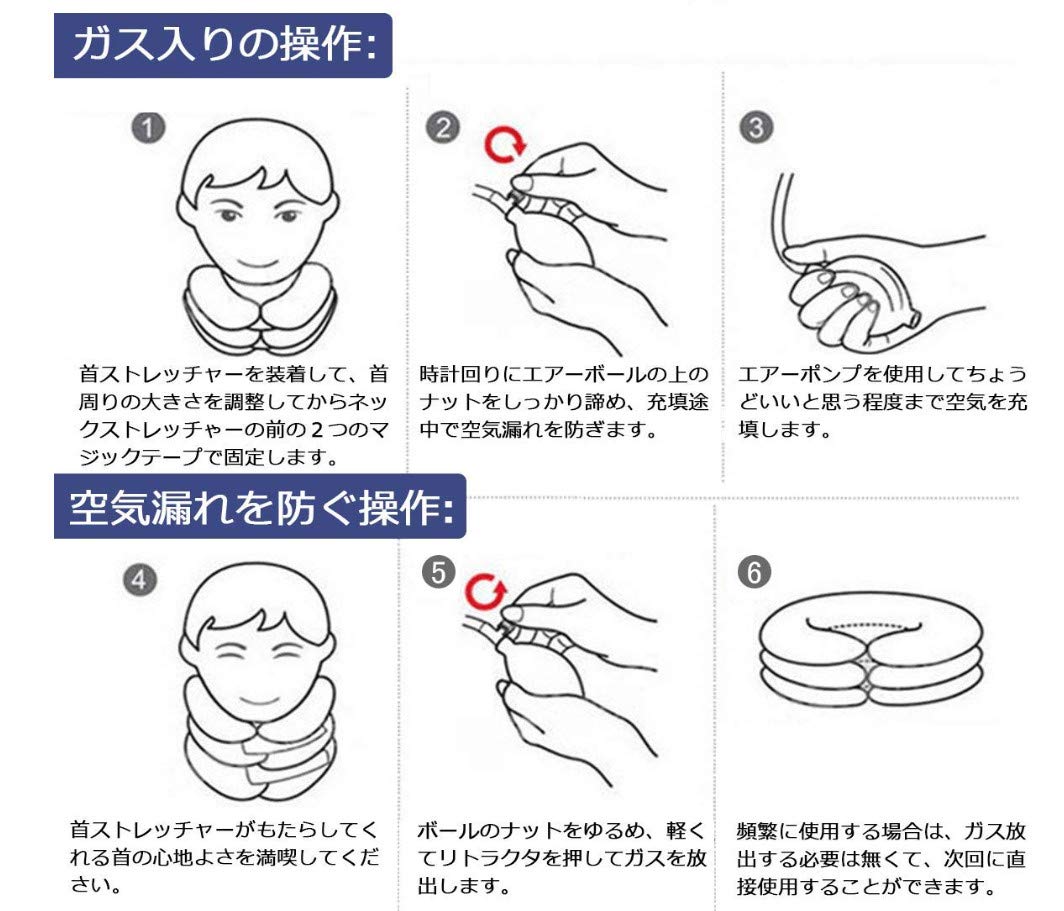 ガス入りの操作:

1

首ストレッチャーを装着して、首周りの大きさを調整してからネックストレッチャーの前の２つのマジックテープで固定します。

2

時計回りにエアーボールの上のナットをしっかり諦め、充填途中で空気漏れを防ぎます。

3

エアーポンプを使用してちょうどいいと思う程度まで空気を充填します。

空気漏れを防ぐ操作:

4

首ストレッチャーがもたらしてくれる首の心地よさを満喫してください。

5

ボールのナットをゆるめ、軽くてリトラクタを押してガスを放出します。

6

頻繁に使用する場合は、ガス放出する必要は無くて、次回に直接使用することができます。