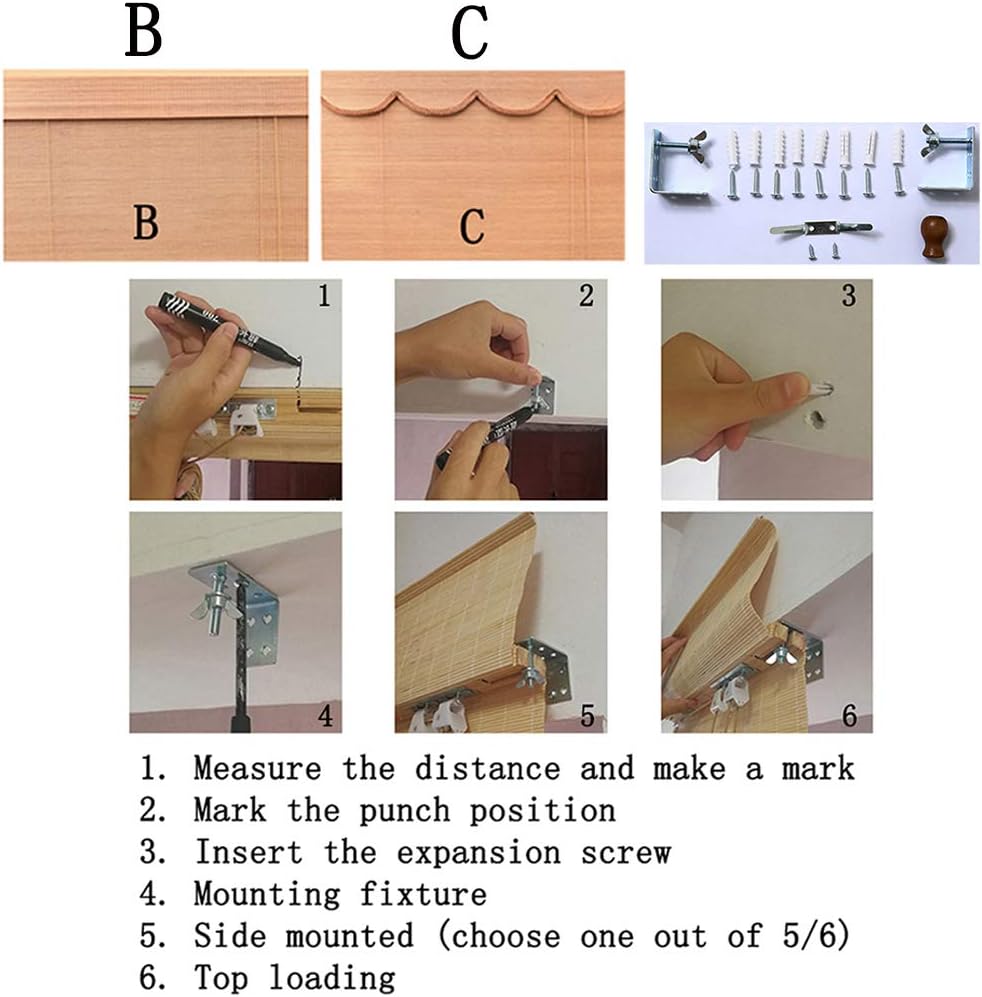 B
C
B
C
1
2
3
4
5
6
1. Measure the distance and make a mark
2. Mark the punch position
3. Insert the expansion screw
4. Mounting fixture
5. Side mounted (choose one out of 5/6)
6. Top loading