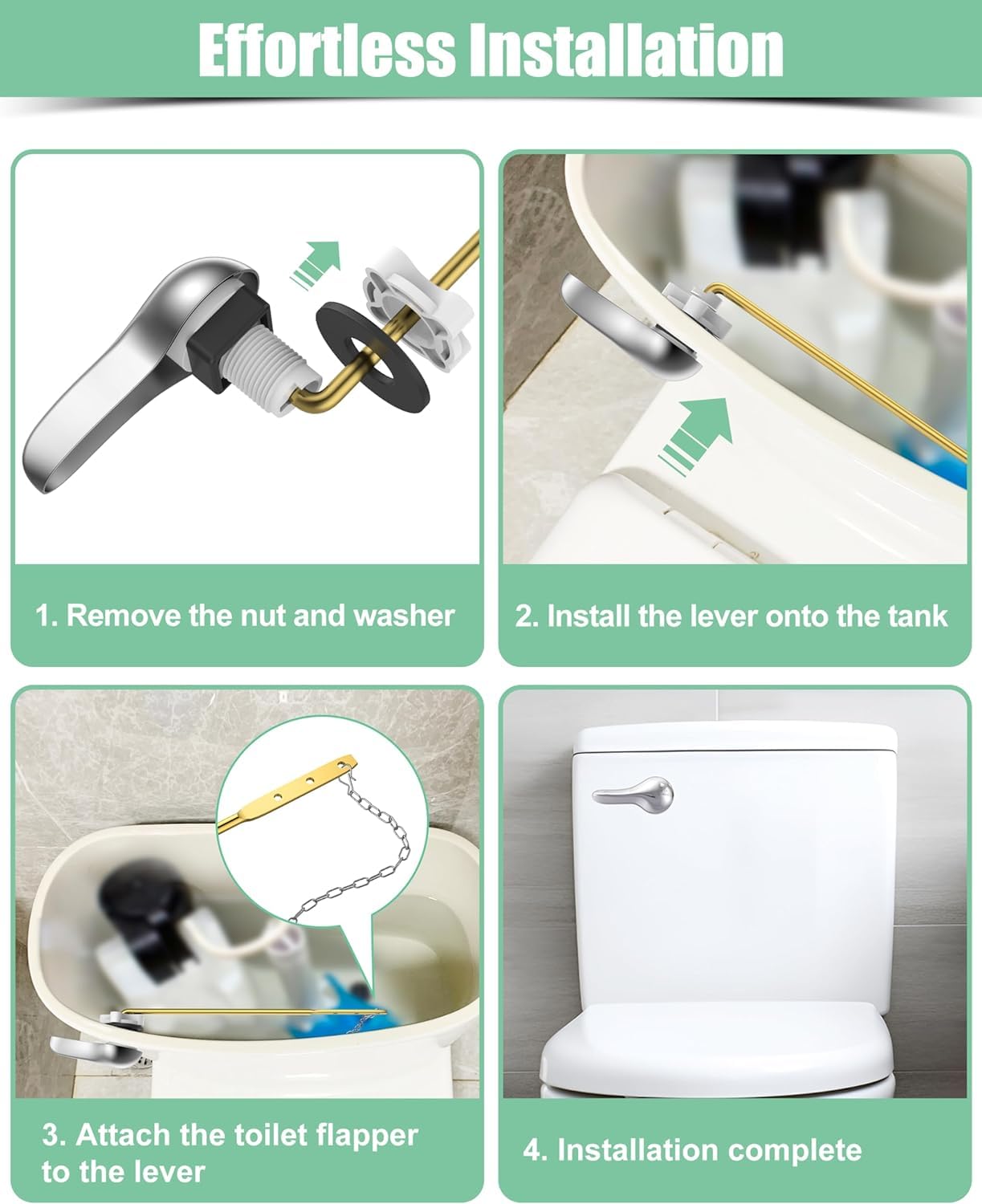 Effortless Installation

1. Remove the nut and washer

2. Install the lever onto the tank

3. Attach the toilet flapper to the lever

4. Installation complete