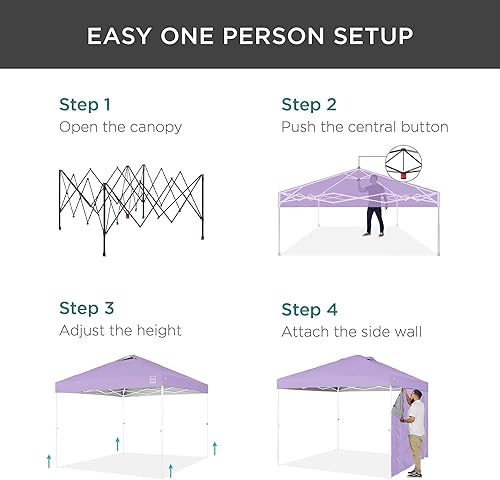 EASY ONE PERSON SETUP

Step 1
Open the canopy

Step 2
Push the central button

Step 3
Adjust the height

Step 4
Attach the side wall