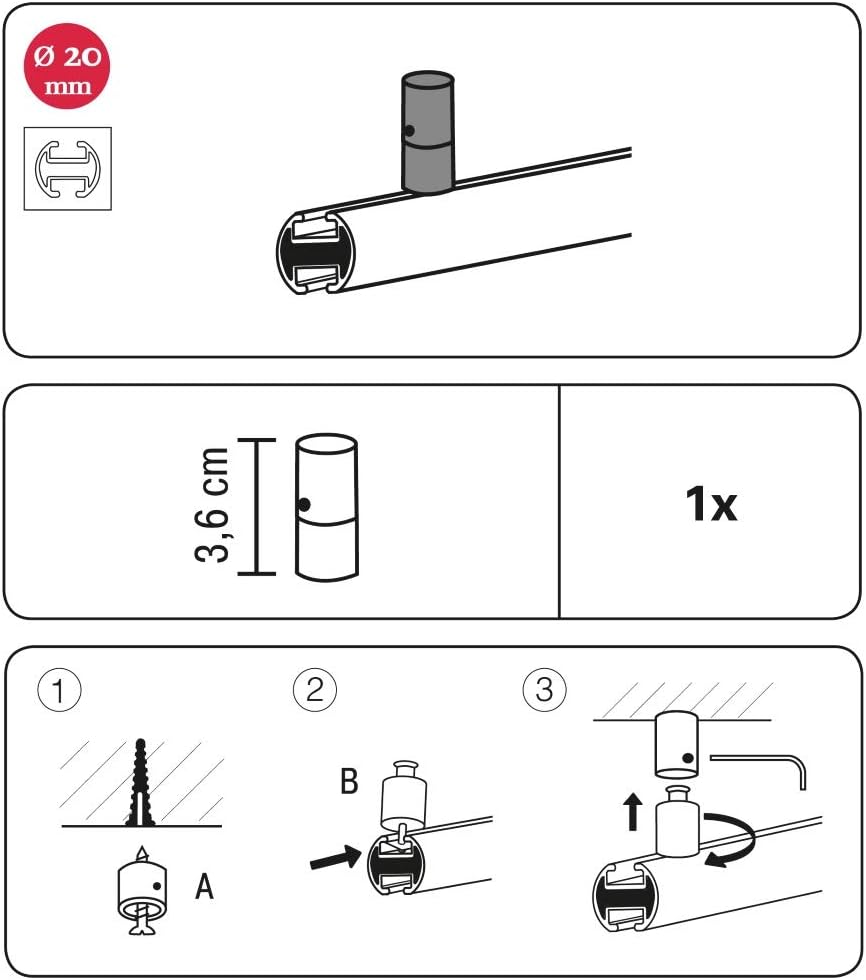 Ø 20 mm

3,6 cm

1x

1

A

2

B

3