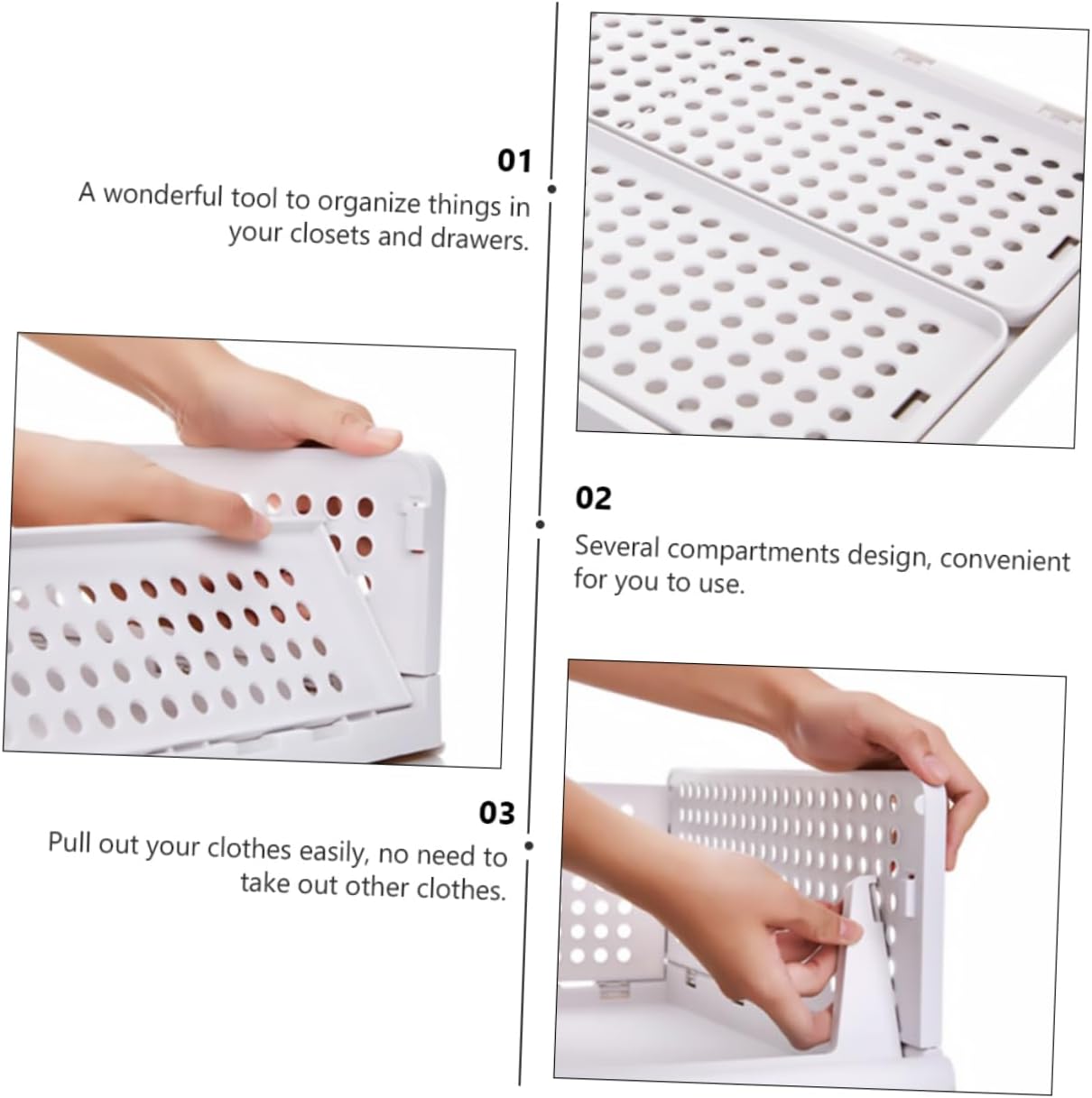 01
A wonderful tool to organize things in your closets and drawers.

02
Several compartments design, convenient for you to use.

03
Pull out your clothes easily, no need to take out other clothes.