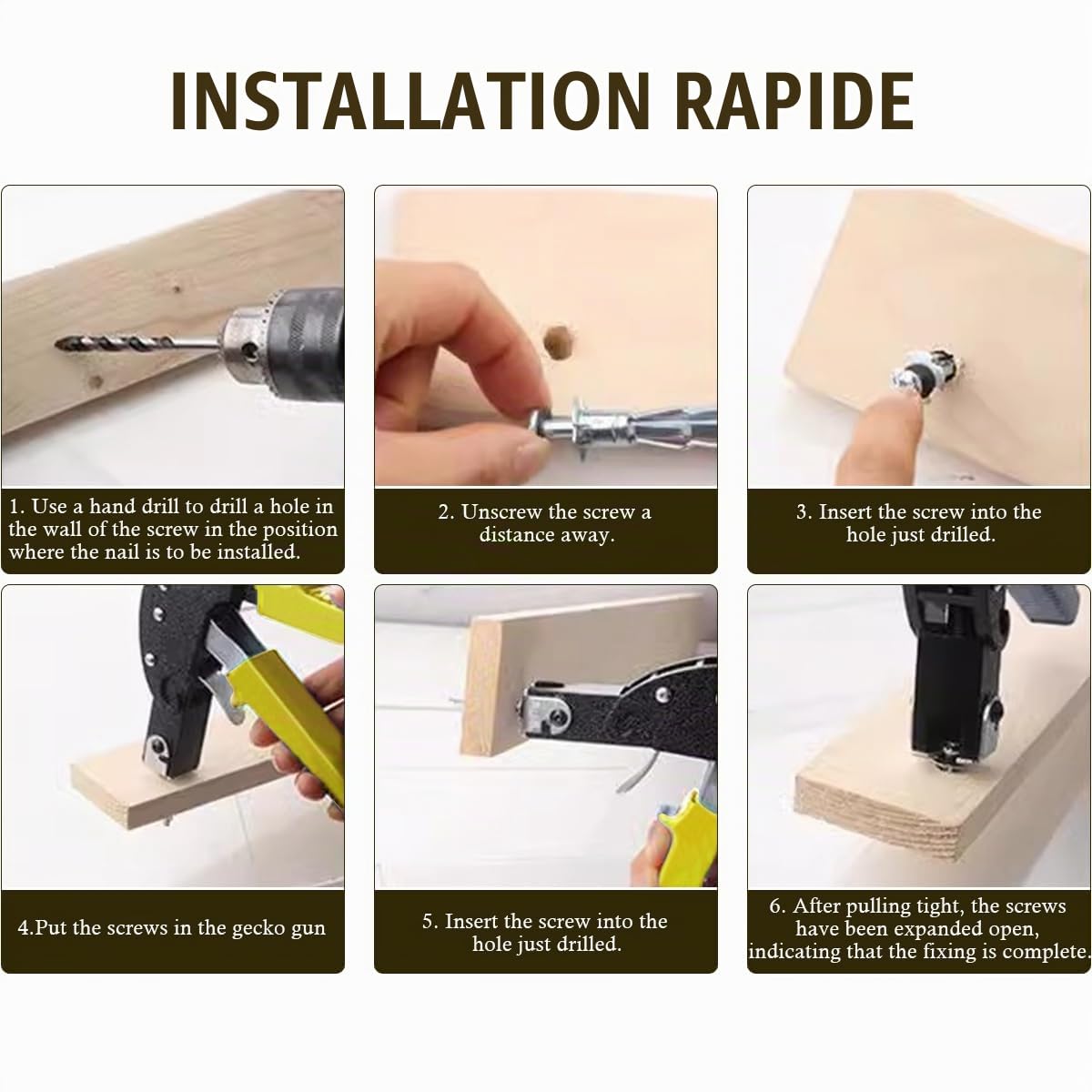 INSTALLATION RAPIDE

1. Use a hand drill to drill a hole in the wall of the screw in the position where the nail is to be installed.

2. Unscrew the screw a distance away.

3. Insert the screw into the hole just drilled.

4.Put the screws in the gecko gun

5. Insert the screw into the hole just drilled.

6. After pulling tight, the screws have been expanded open, indicating that the fixing is complete.