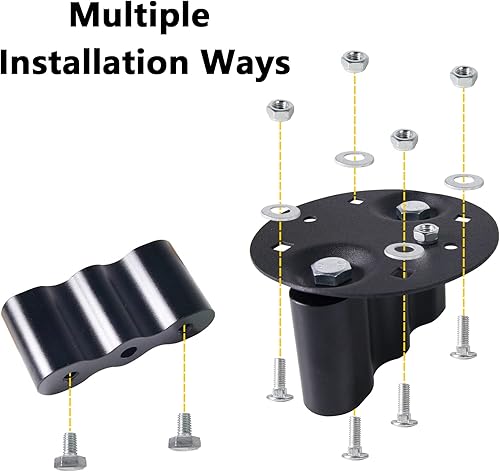 Multiple
Installation Ways