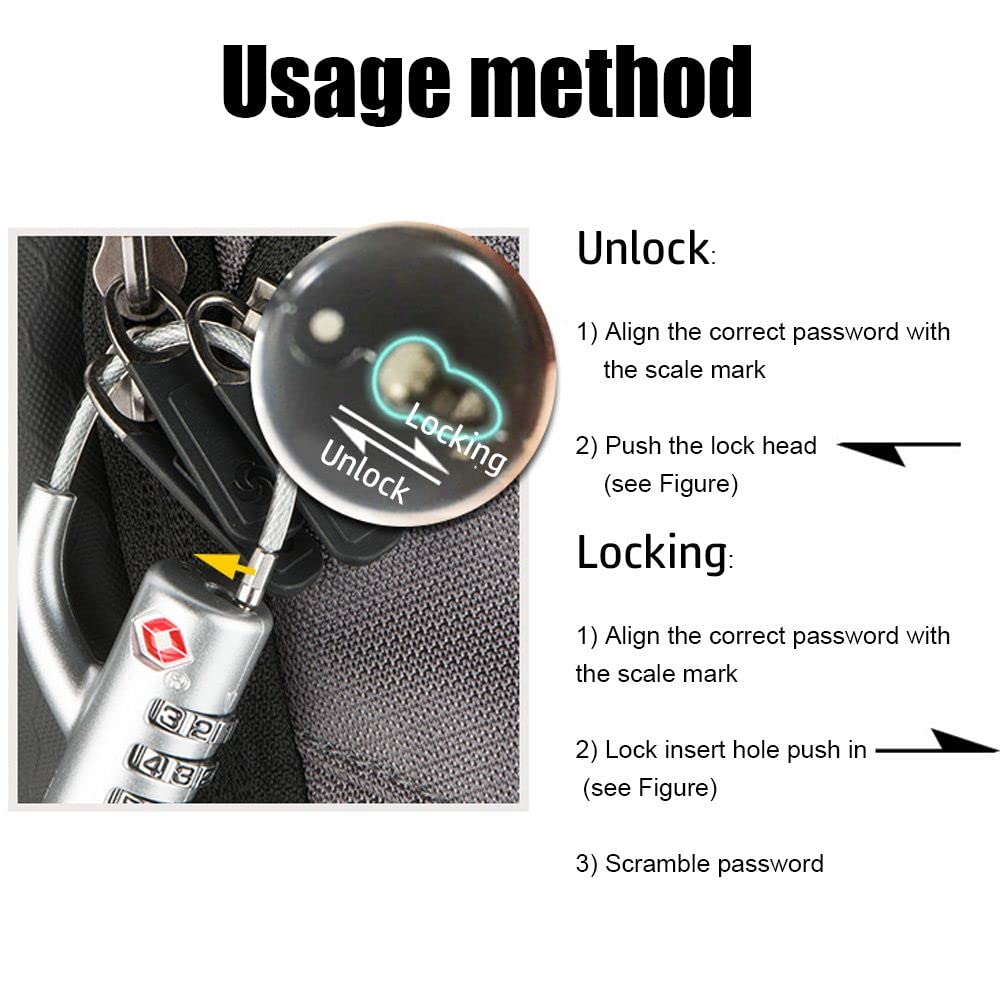 Usage method

Locking
Unlock

Unlock:

1) Align the correct password with the scale mark

2) Push the lock head (see Figure)

Locking:

1) Align the correct password with the scale mark

2) Lock insert hole push in (see Figure)

3) Scramble password