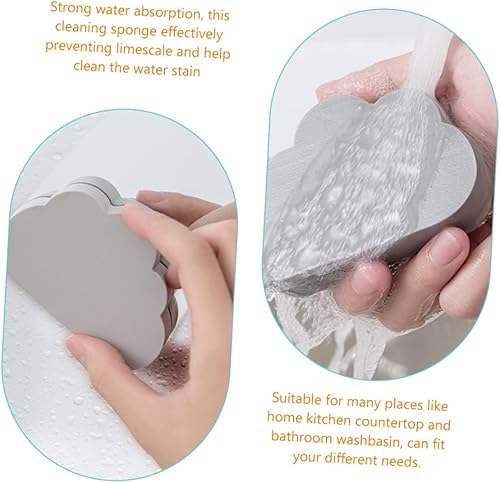 Strong water absorption, this cleaning sponge effectively preventing limescale and help clean the water stain

Suitable for many places like home kitchen countertop and bathroom washbasin, can fit your different needs.