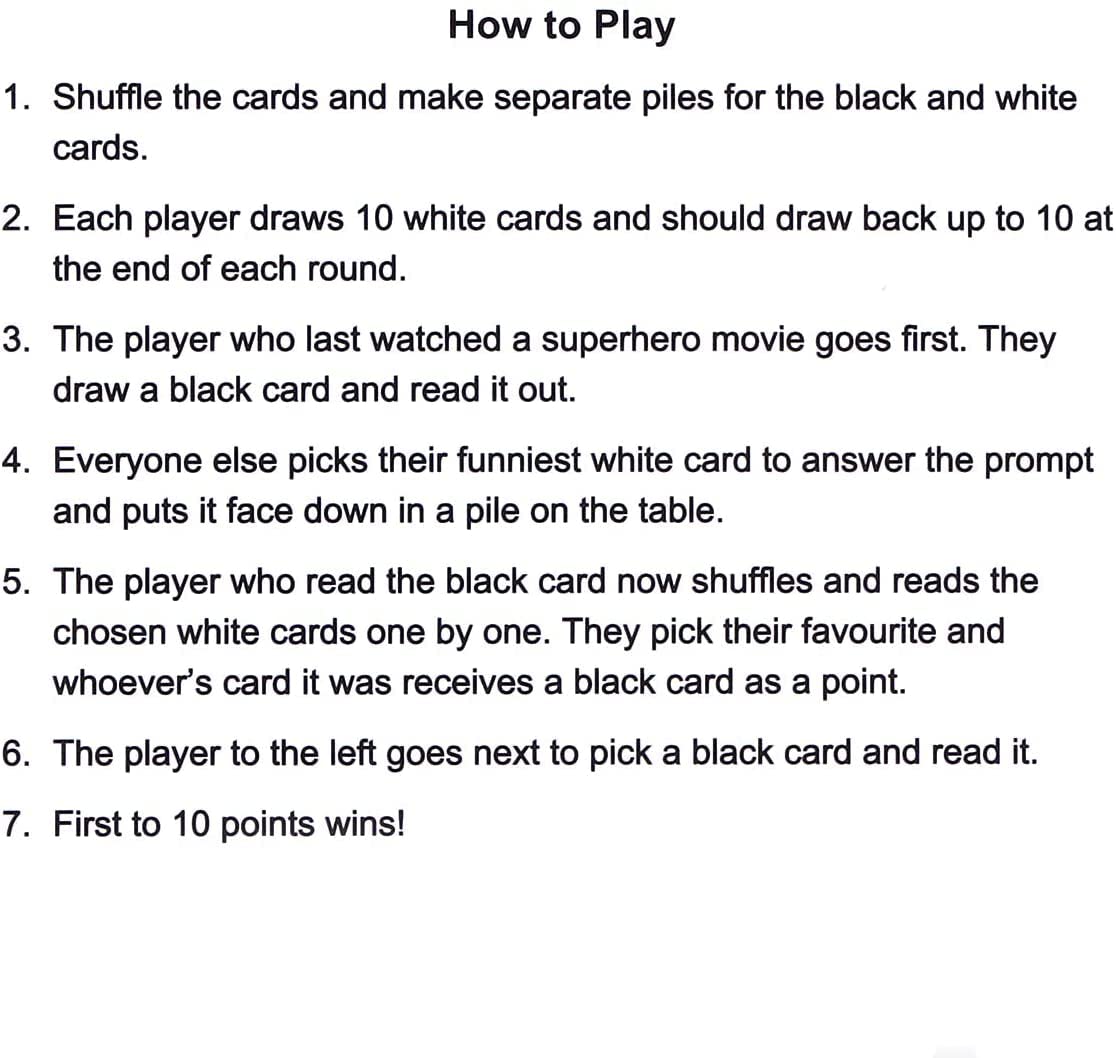 How to Play

1. Shuffle the cards and make separate piles for the black and white cards.

2. Each player draws 10 white cards and should draw back up to 10 at the end of each round.

3. The player who last watched a superhero movie goes first. They draw a black card and read it out.

4. Everyone else picks their funniest white card to answer the prompt and puts it face down in a pile on the table.

5. The player who read the black card now shuffles and reads the chosen white cards one by one. They pick their favourite and whoever's card it was receives a black card as a point.

6. The player to the left goes next to pick a black card and read it.

7. First to 10 points wins!