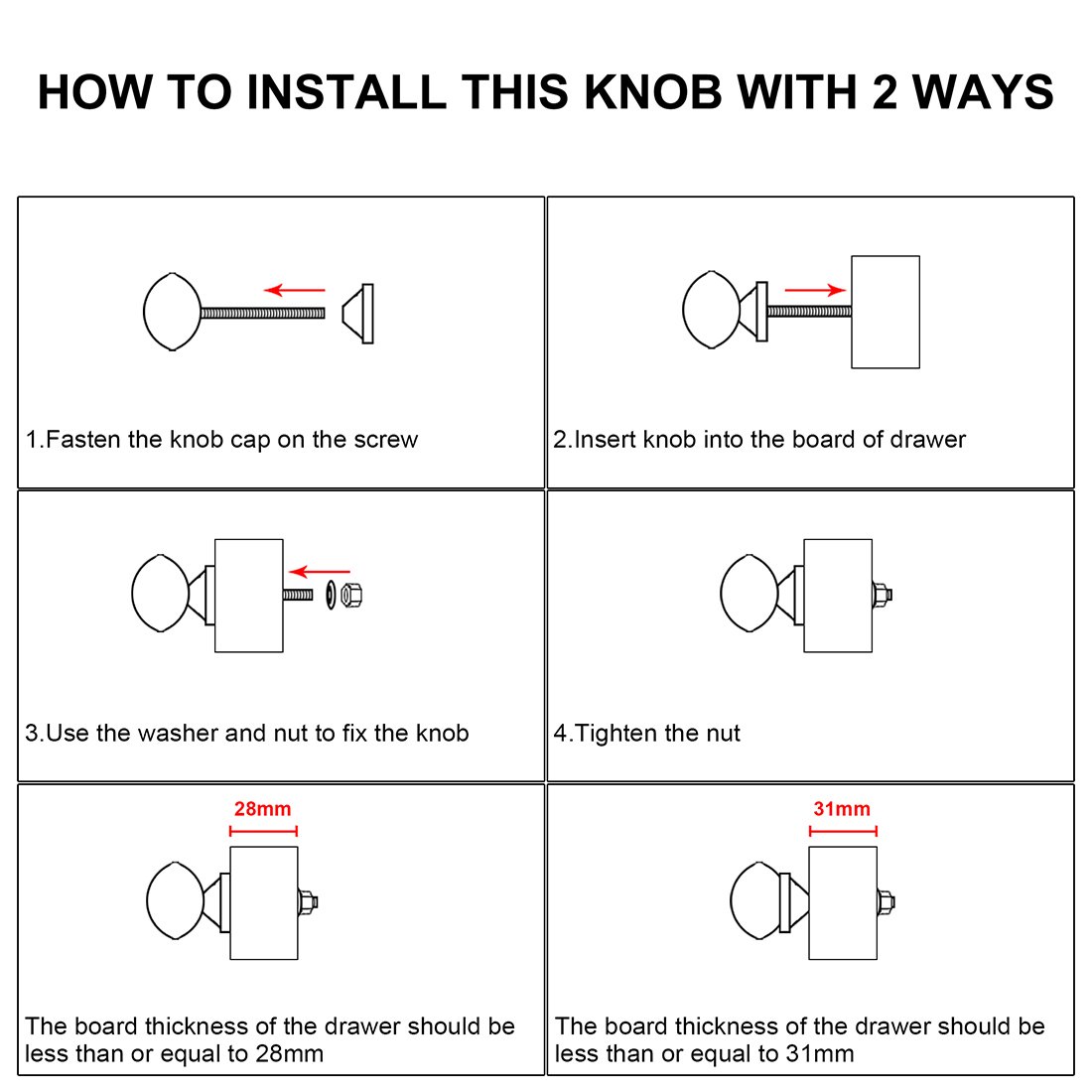 HOW TO INSTALL THIS KNOB WITH 2 WAYS

1.Fasten the knob cap on the screw

2.Insert knob into the board of drawer

3.Use the washer and nut to fix the knob

4.Tighten the nut

28mm

The board thickness of the drawer should be less than or equal to 28mm

31mm

The board thickness of the drawer should be less than or equal to 31mm