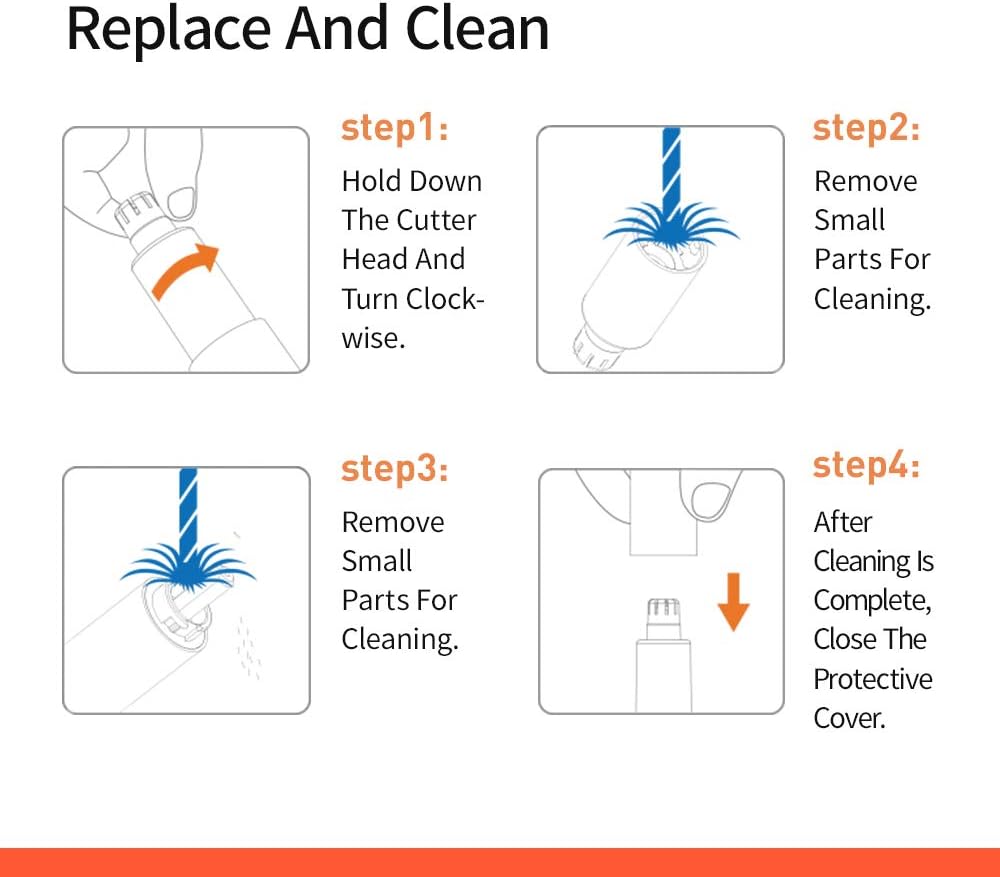 Replace And Clean

step1:

Hold Down The Cutter Head And Turn Clockwise.

step2:

Remove Small Parts For Cleaning.

step3:

Remove Small Parts For Cleaning.

step4:

After Cleaning Is Complete, Close The Protective Cover.