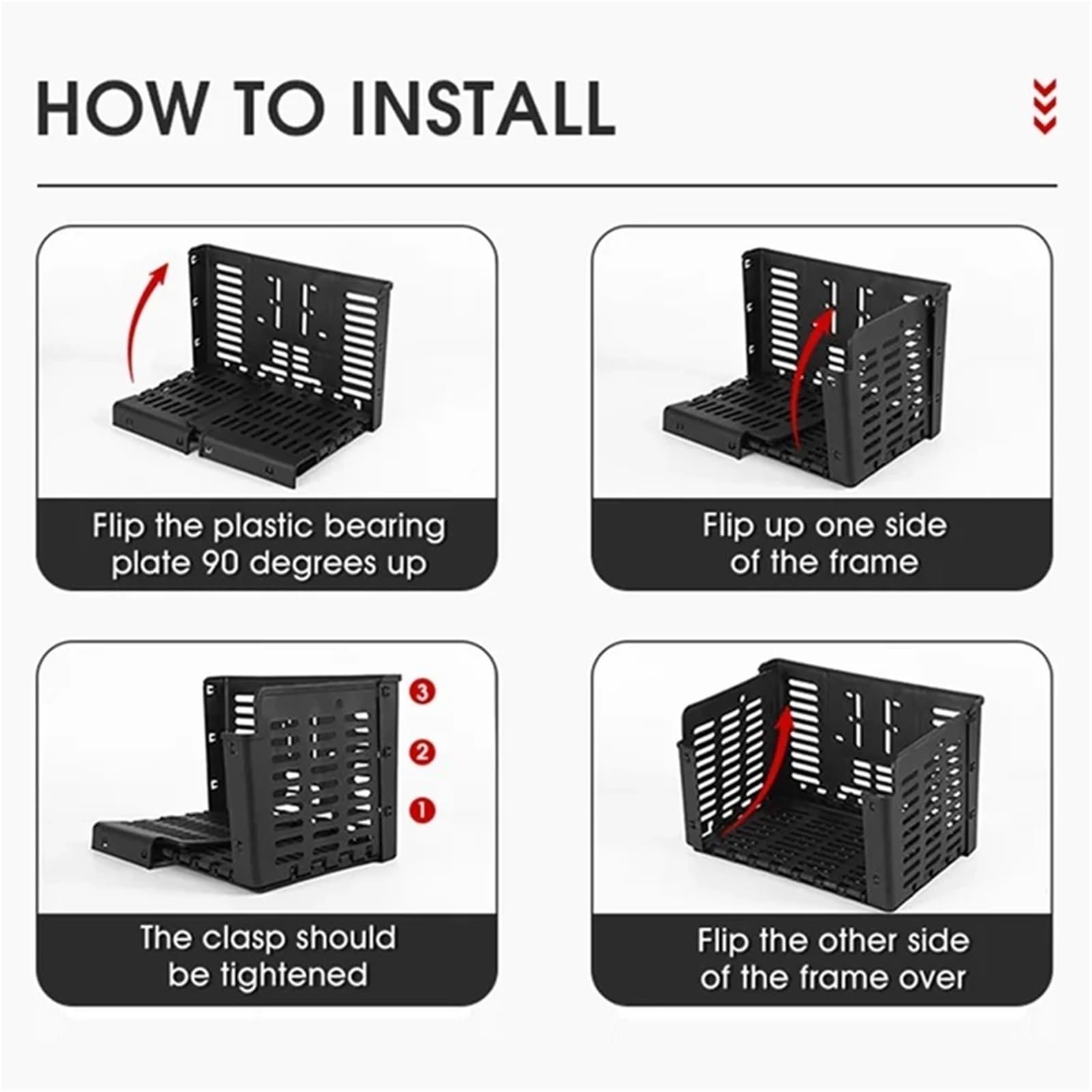 HOW TO INSTALL

Flip the plastic bearing plate 90 degrees up

Flip up one side of the frame

3
2
1

The clasp should be tightened

Flip the other side of the frame over