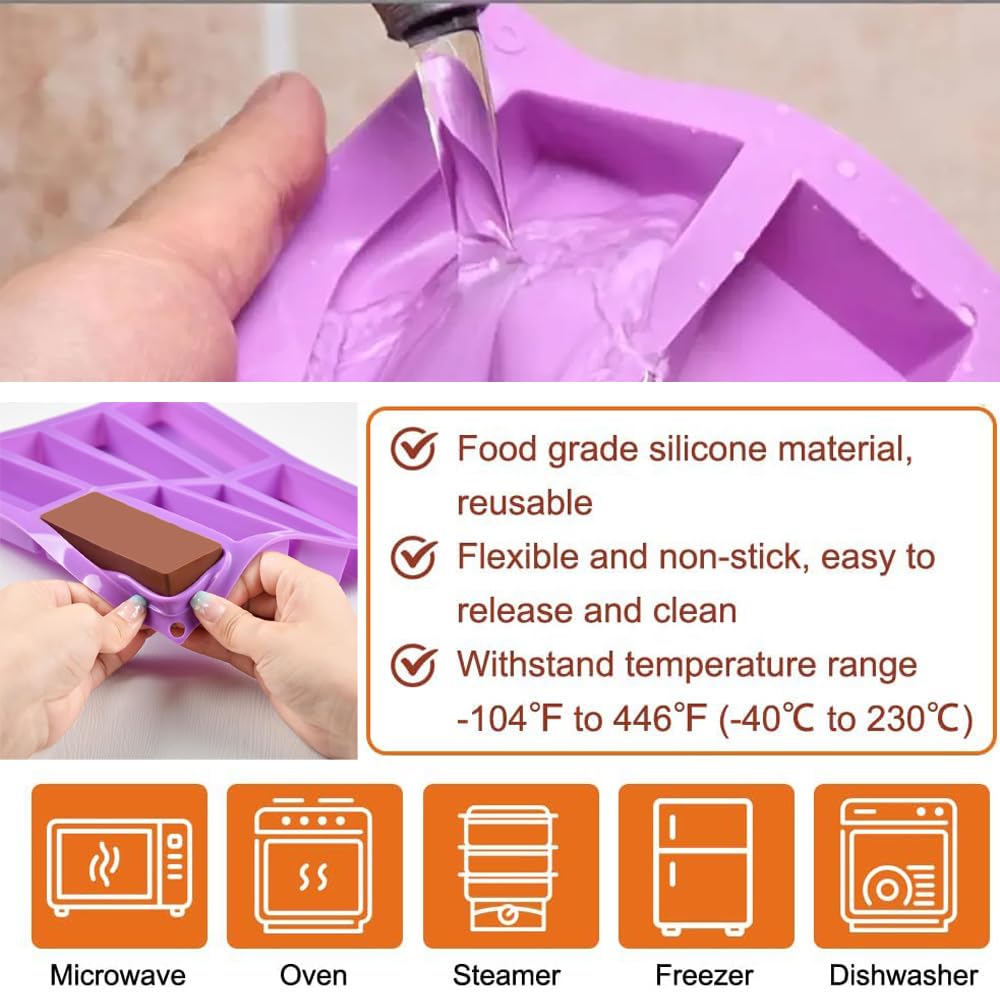 Food grade silicone material, reusable

Flexible and non-stick, easy to release and clean

Withstand temperature range -104°F to 446°F (-40℃ to 230℃)

Microwave

Oven

Steamer

Freezer

Dishwasher