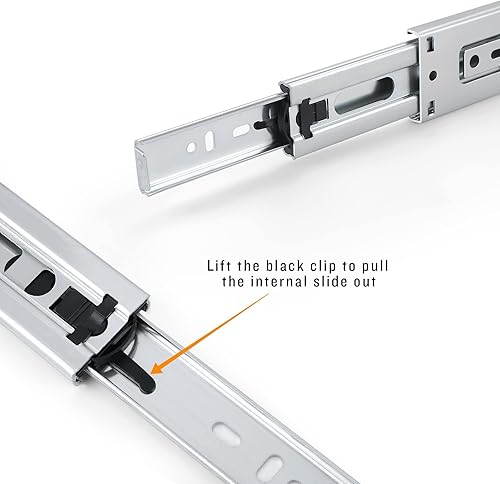 Lift the black clip to pull the internal slide out