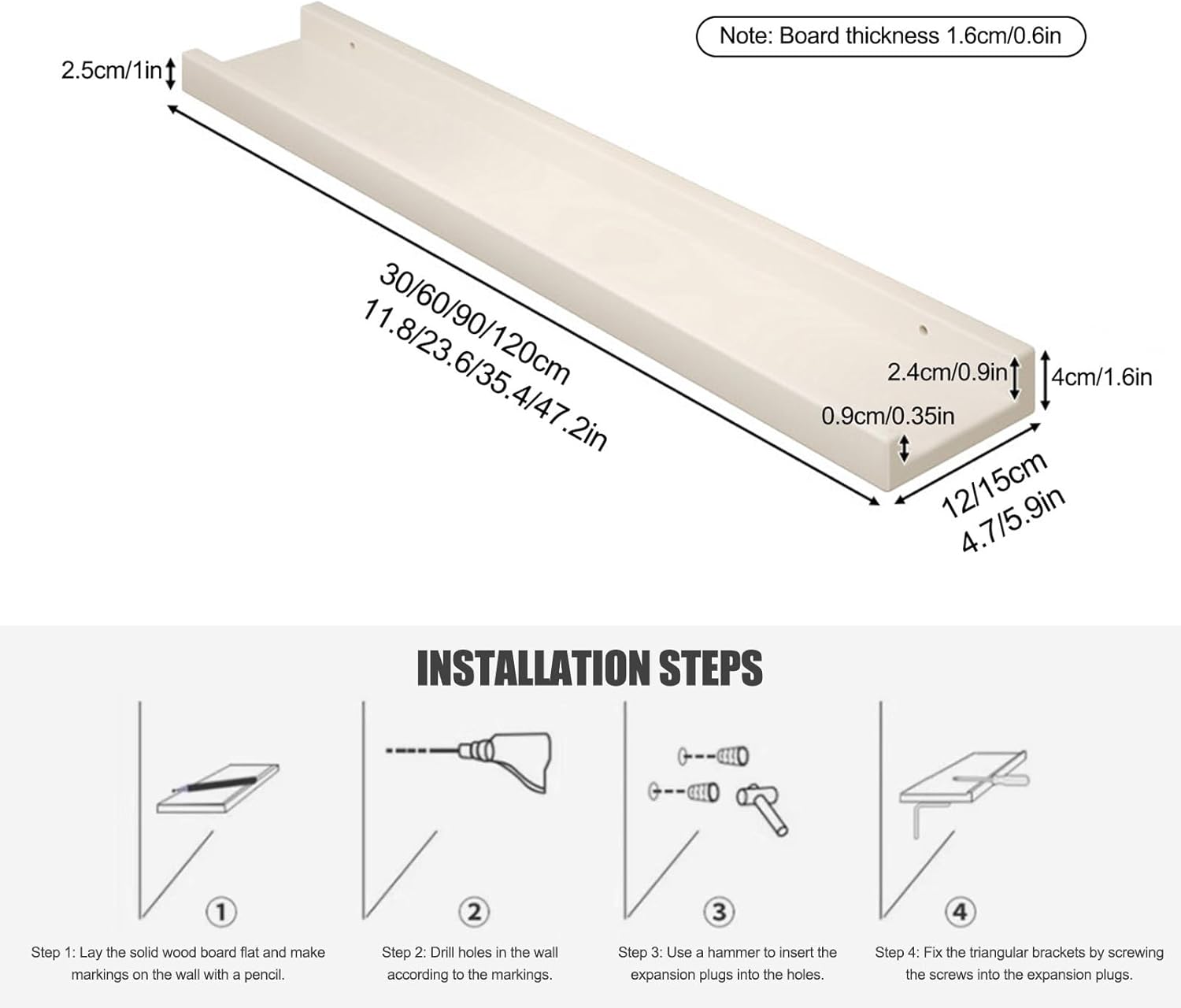 Note: Board thickness 1.6cm/0.6in

2.5cm/1in

30/60/90/120cm
11.8/23.6/35.4/47.2in

2.4cm/0.9in

4cm/1.6in

0.9cm/0.35in

12/15cm
4.7/5.9in

INSTALLATION STEPS

①

②

③

④

Step 1: Lay the solid wood board flat and make markings on the wall with a pencil.

Step 2: Drill holes in the wall according to the markings.

Step 3: Use a hammer to insert the expansion plugs into the holes.

Step 4: Fix the triangular brackets by screwing the screws into the expansion plugs.