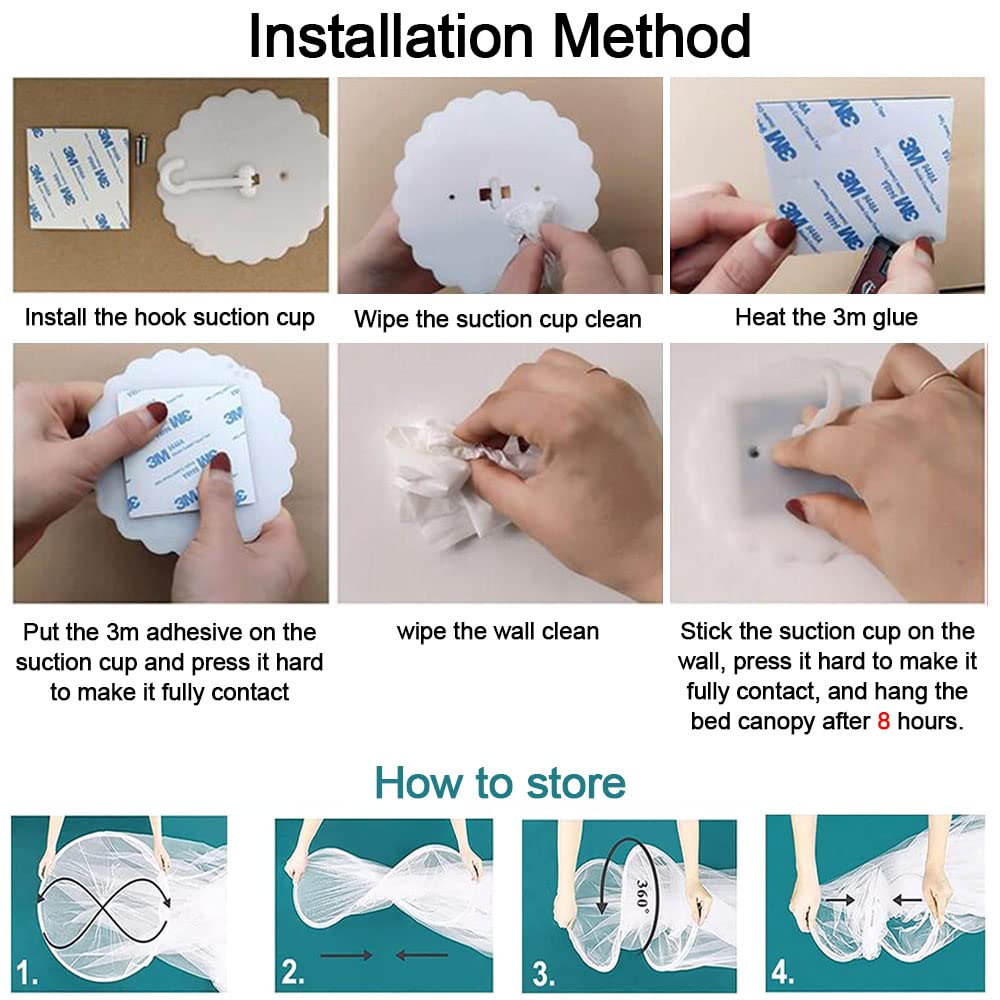 Installation Method

3M

Install the hook suction cup

Wipe the suction cup clean

3M

Heat the 3m glue

3M

Put the 3m adhesive on the suction cup and press it hard to make it fully contact

wipe the wall clean

Stick the suction cup on the wall, press it hard to make it fully contact, and hang the bed canopy after 8 hours.

How to store

1.

2.

360°

3.

4.