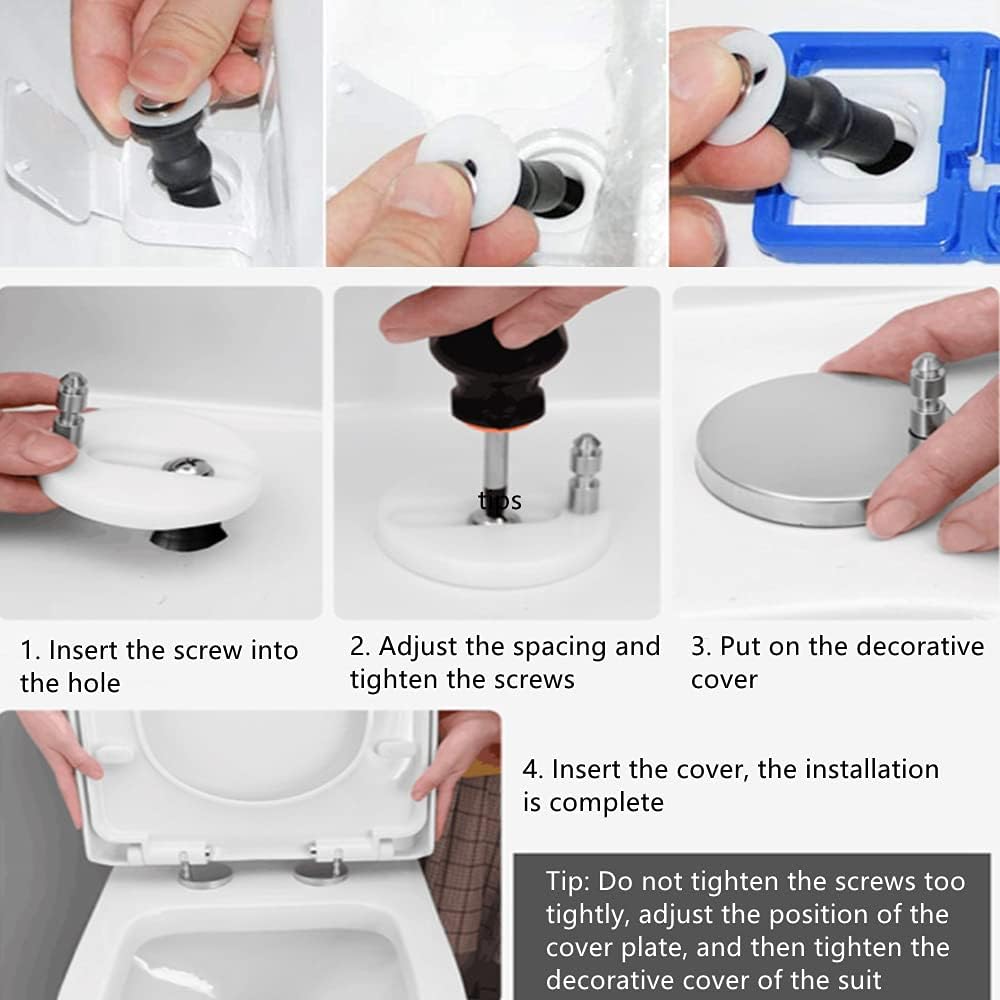 tips

1. Insert the screw into the hole

2. Adjust the spacing and tighten the screws

3. Put on the decorative cover

4. Insert the cover, the installation is complete

Tip: Do not tighten the screws too tightly, adjust the position of the cover plate, and then tighten the decorative cover of the suit