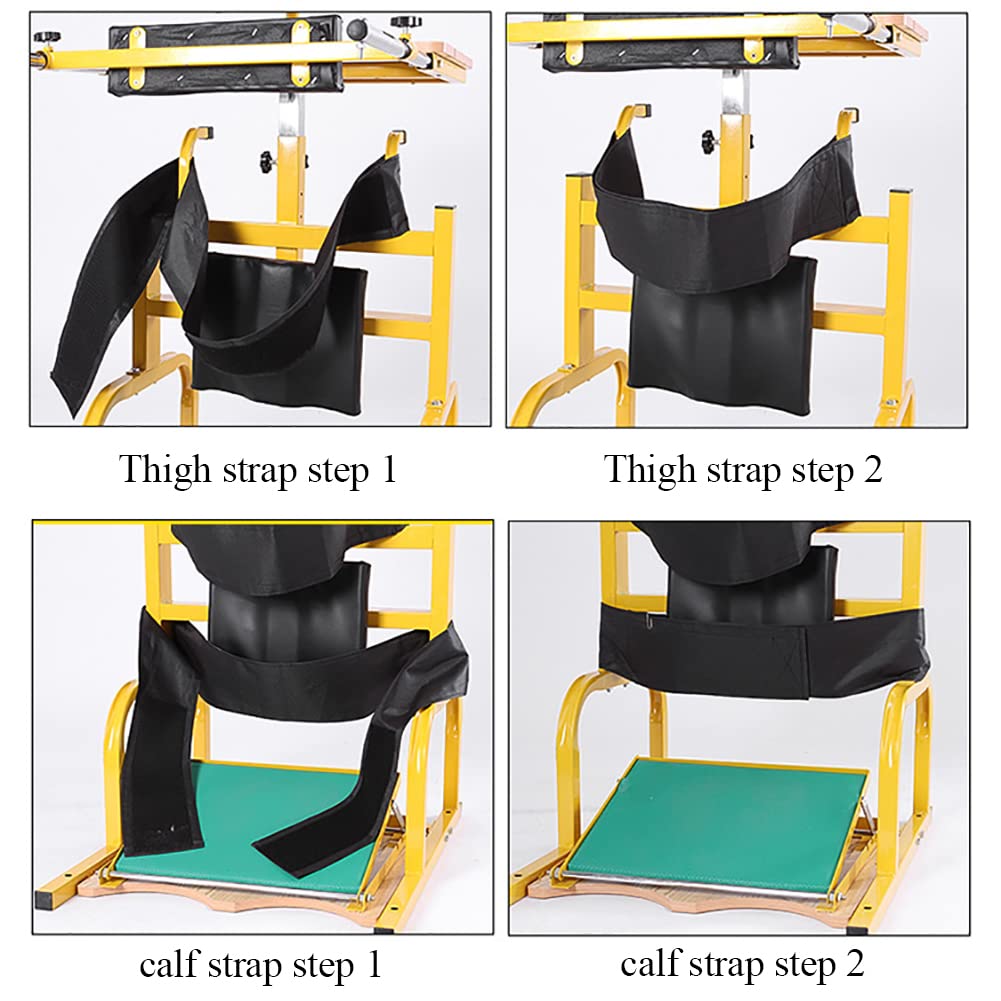 Thigh strap step 1

Thigh strap step 2

calf strap step 1

calf strap step 2