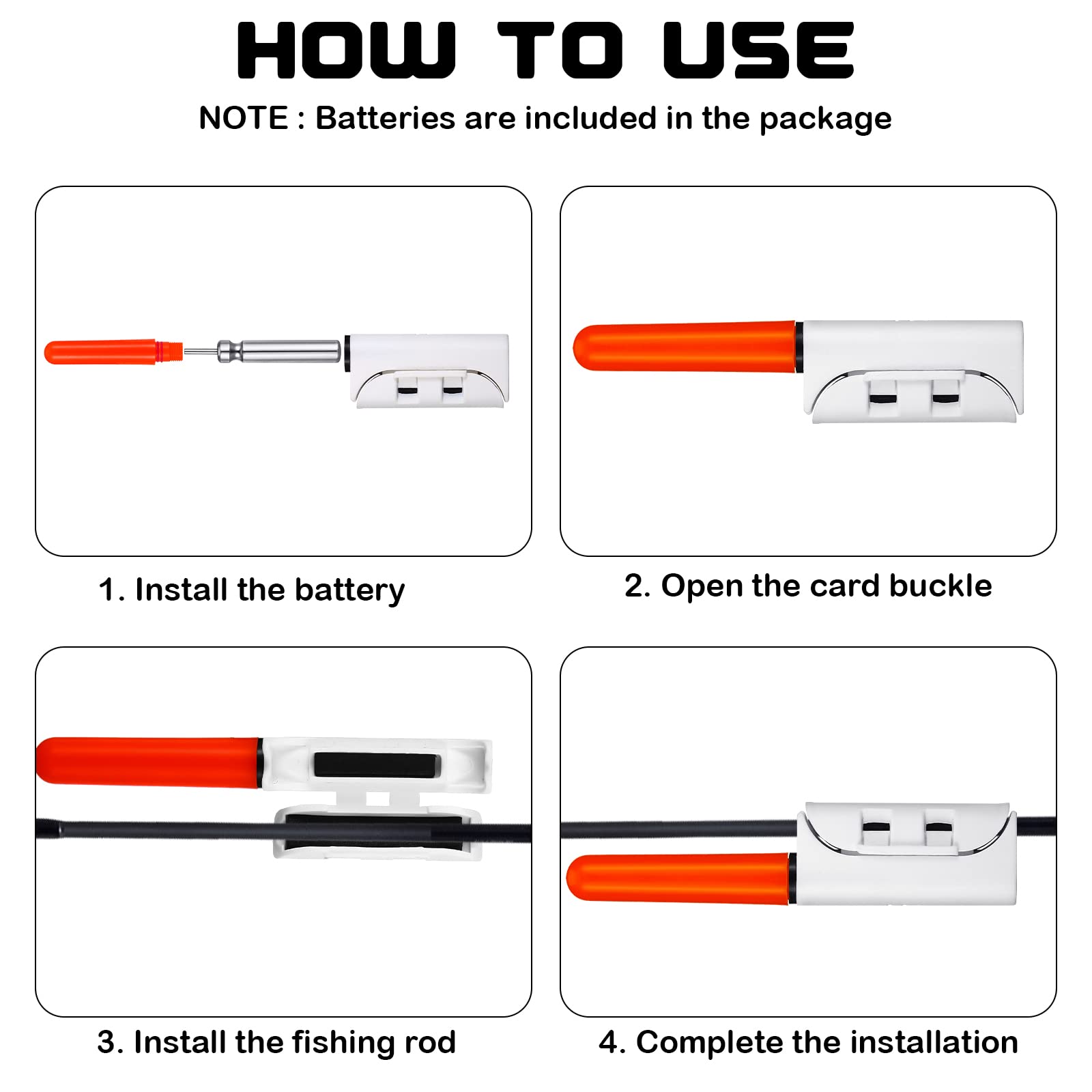 HOW TO USE

NOTE : Batteries are included in the package

1. Install the battery

2. Open the card buckle

3. Install the fishing rod

4. Complete the installation