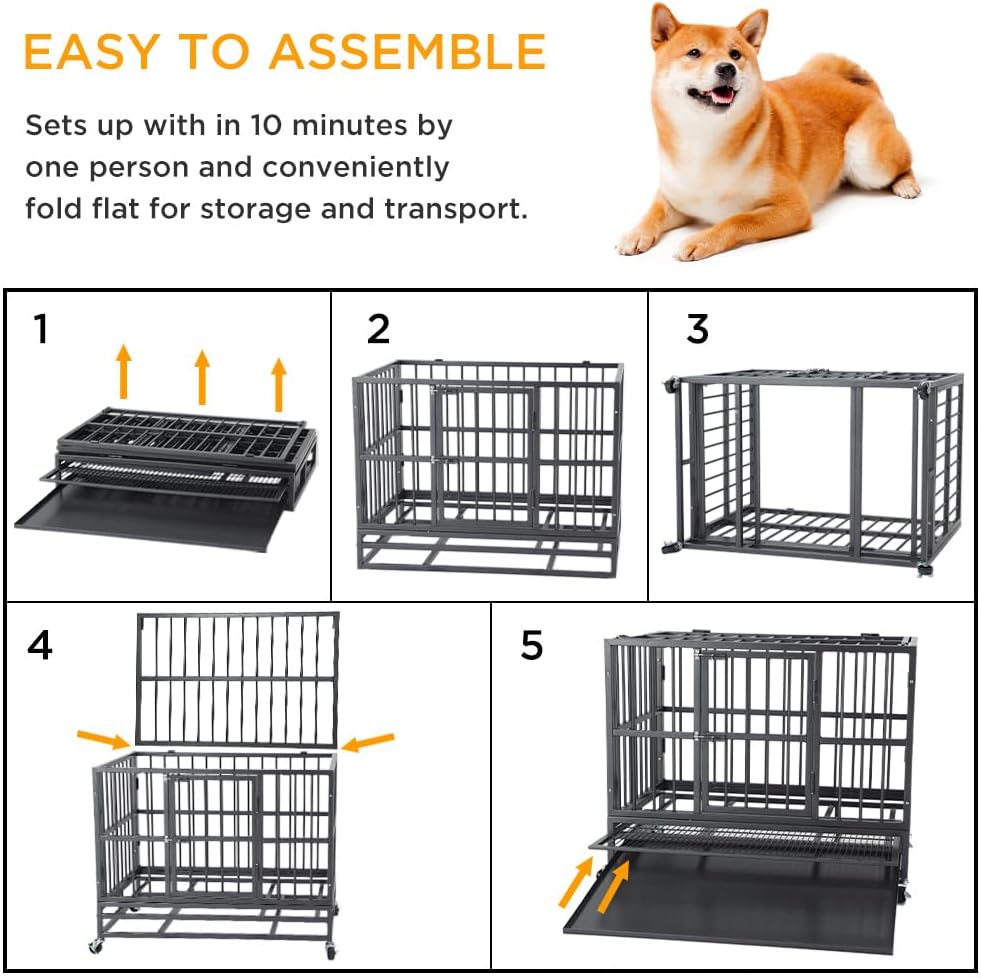 EASY TO ASSEMBLE

Sets up with in 10 minutes by one person and conveniently fold flat for storage and transport.

1

2

3

4

5