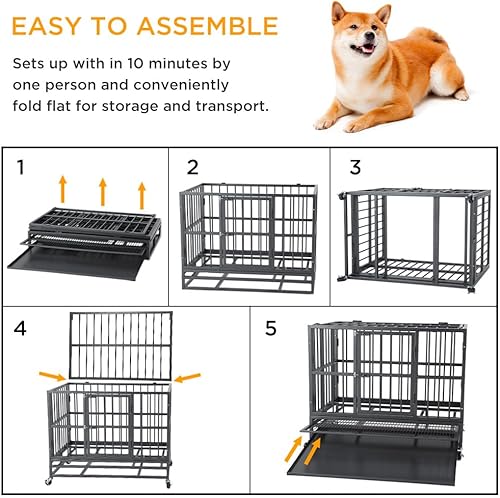 EASY TO ASSEMBLE

Sets up with in 10 minutes by one person and conveniently fold flat for storage and transport.

1

2

3

4

5