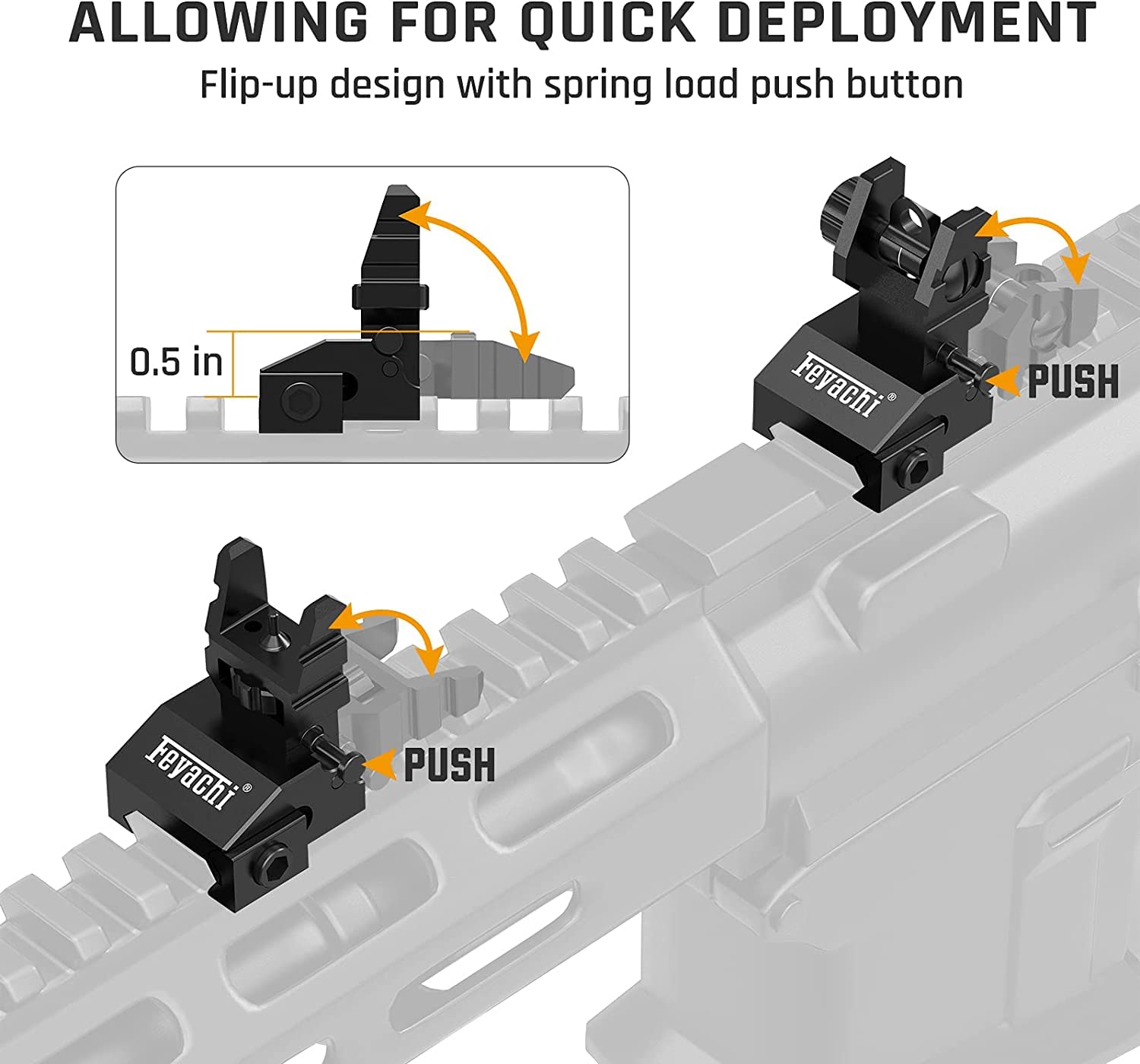 ALLOWING FOR QUICK DEPLOYMENT

Flip-up design with spring load push button

0.5 in

Feyachi®

PUSH

Feyachi®

PUSH