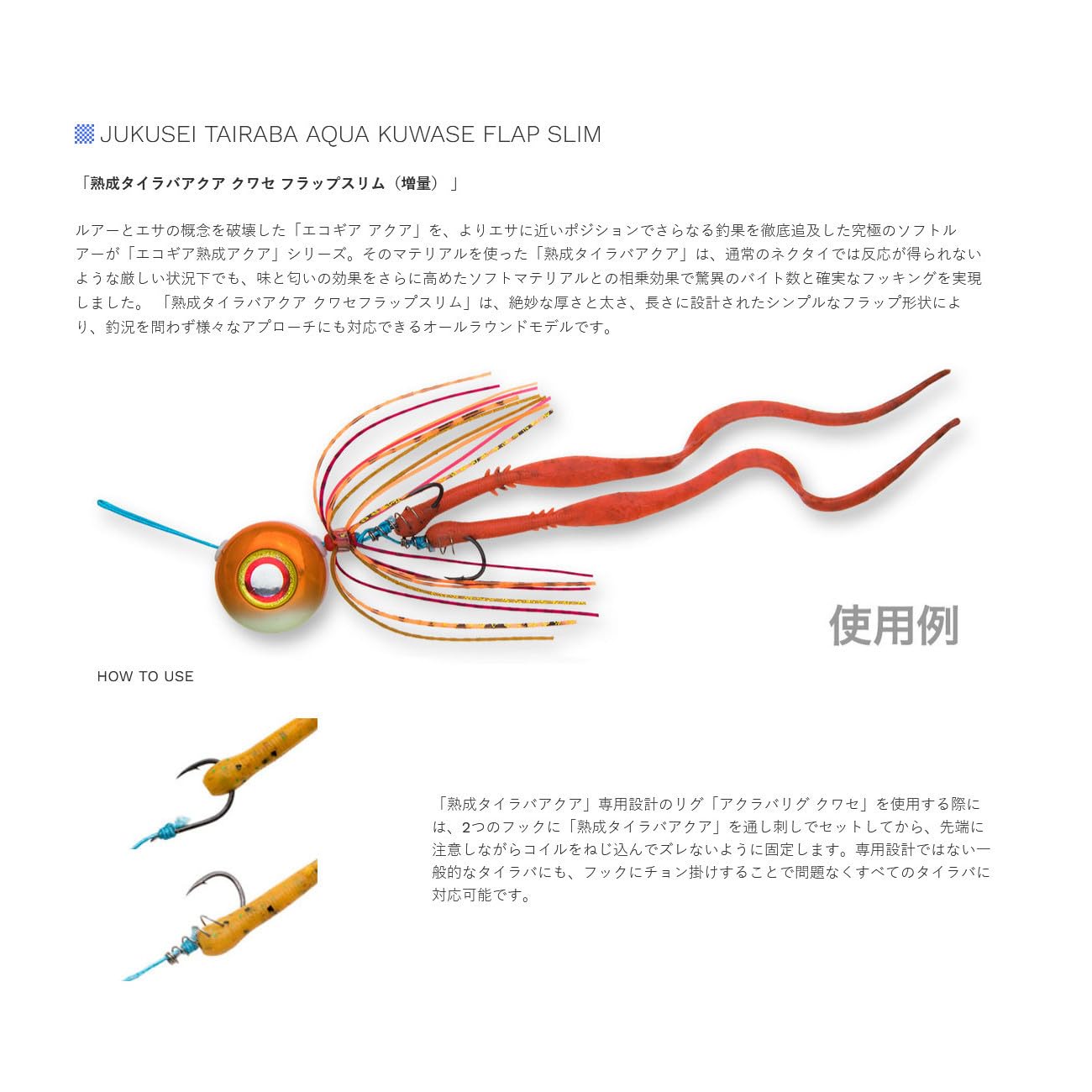 JUKUSEI TAIRABA AQUA KUWASE FLAP SLIM

「熟成タイラバアクア クワセ フラップスリム（増量）」

ルアーとエサの概念を破壊した「エコギア アクア」を、よりエサに近いポジションでさらなる釣果を徹底追及した究極のソフトルアーが「エコギア熟成アクア」シリーズ。そのマテリアルを使った「熟成タイラバアクア」は、通常のネクタイでは反応が得られないような厳しい状況下でも、味と匂いの効果をさらに高めたソフトマテリアルとの相乗効果で驚異のバイト数と確実なフッキングを実現しました。「熟成タイラバアクア クワセフラップスリム」は、絶妙な厚さと太さ、長さに設計されたシンプルなフラップ形状により、釣況を問わず様々なアプローチにも対応できるオールラウンドモデルです。

使用例

HOW TO USE

「熟成タイラバアクア」専用設計のリグ「アクラバリグ クワセ」を使用する際には、2つのフックに「熟成タイラバアクア」を通し刺しでセットしてから、先端に注意しながらコイルをねじ込んでズレないように固定します。専用設計ではない一般的なタイラバにも、フックにチョン掛けすることで問題なくすべてのタイラバに対応可能です。