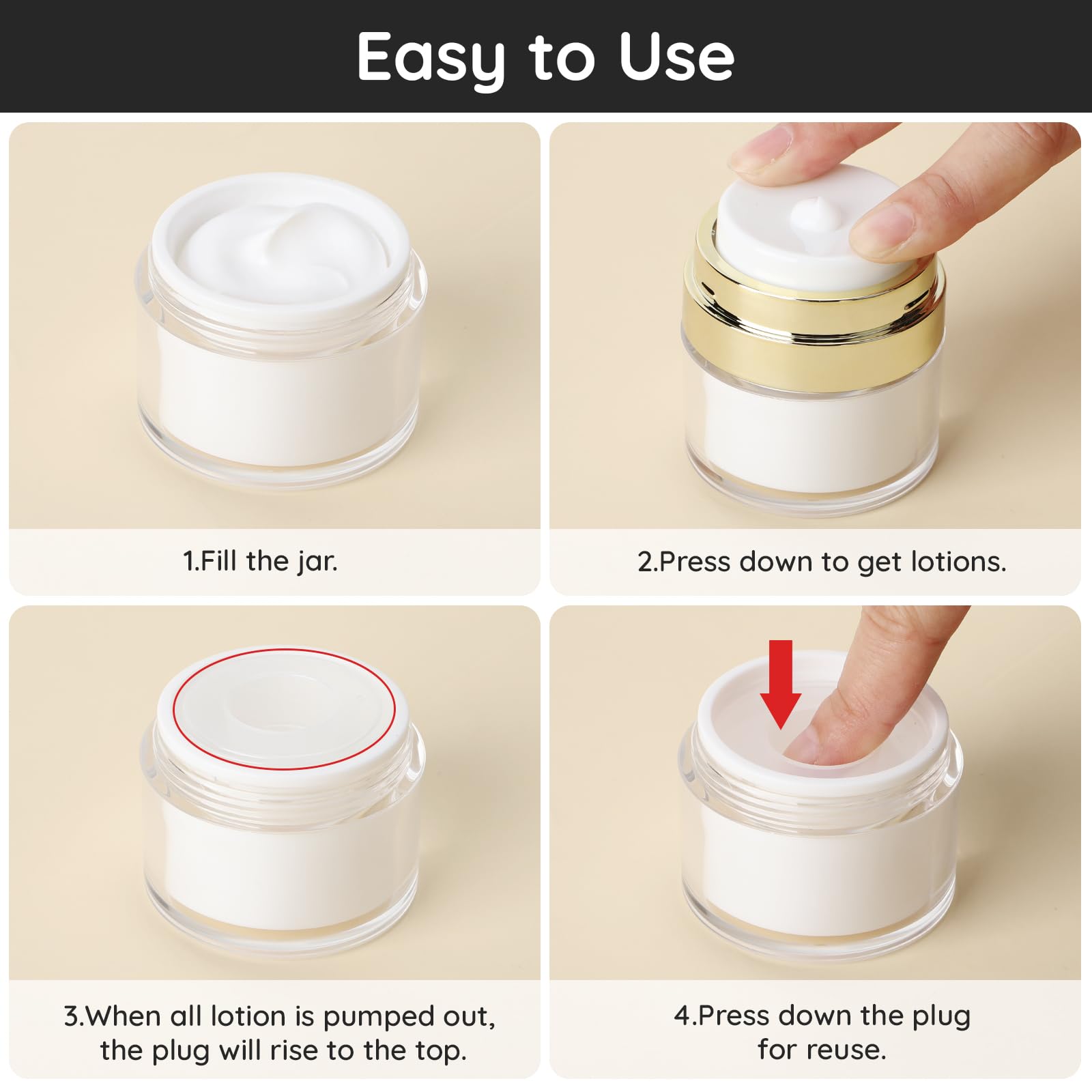 Easy to Use

1.Fill the jar.

2.Press down to get lotions.

3.When all lotion is pumped out, the plug will rise to the top.

4.Press down the plug for reuse.