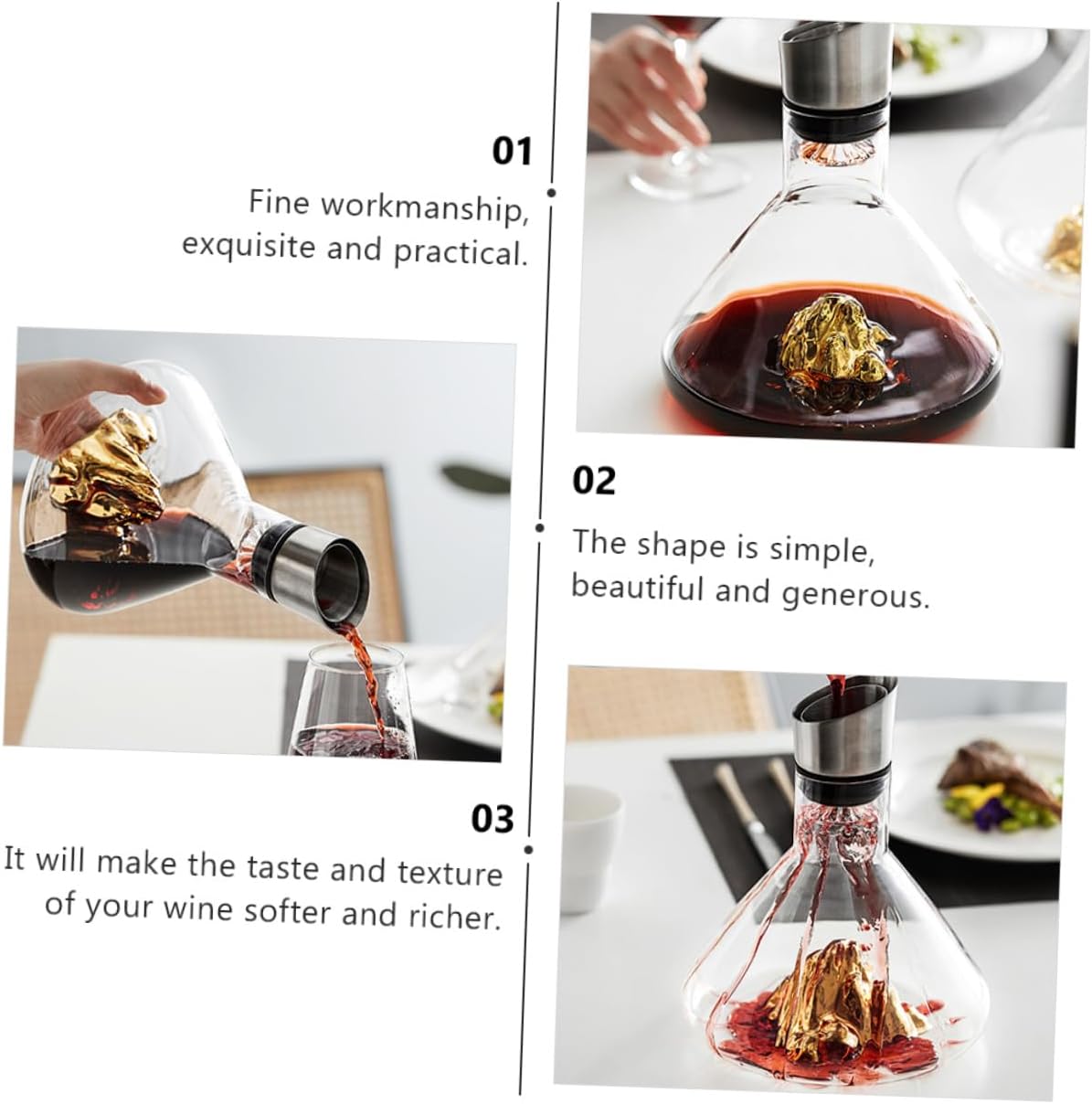 01

Fine workmanship, exquisite and practical.

02

The shape is simple, beautiful and generous.

03

It will make the taste and texture of your wine softer and richer.