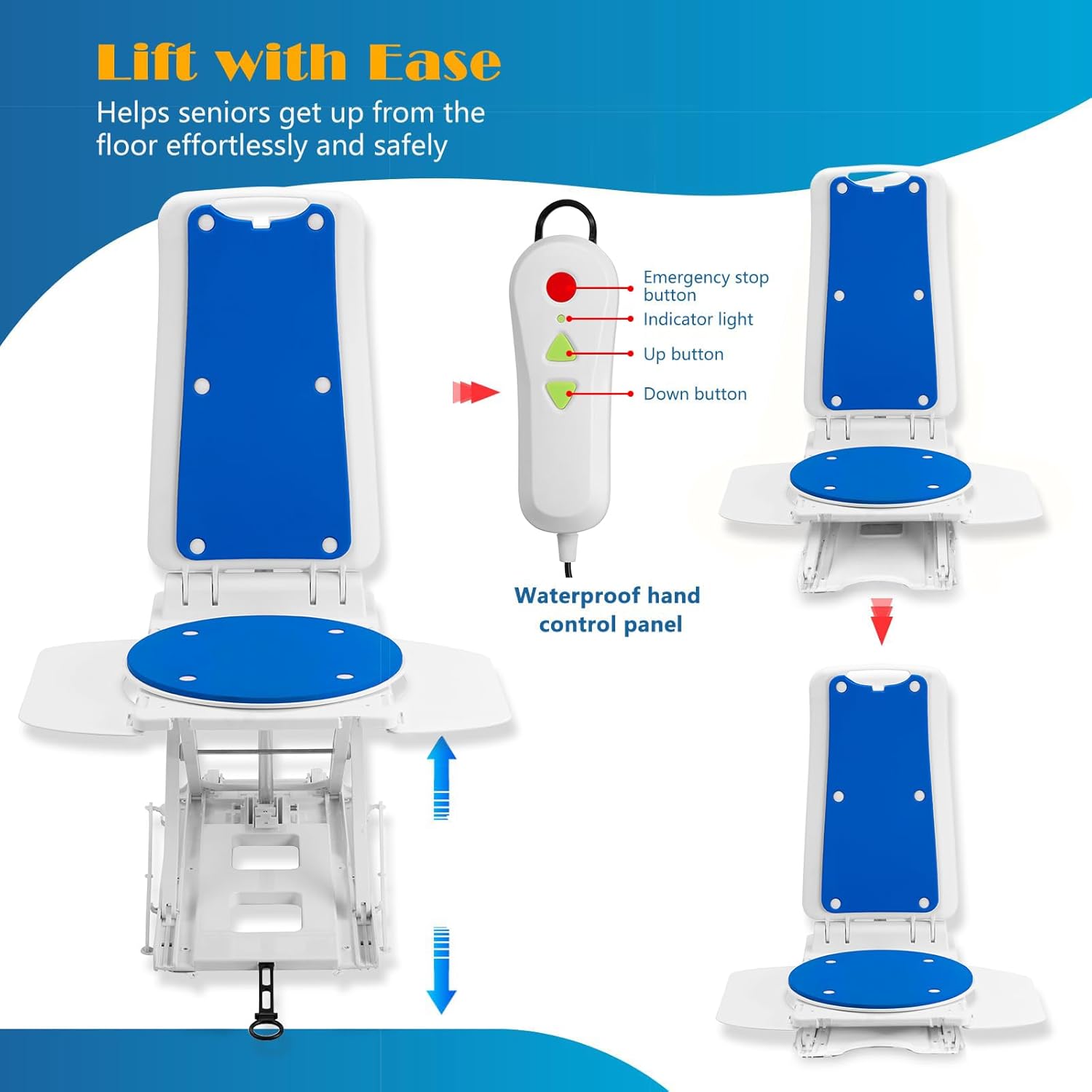 Lift with Ease

Helps seniors get up from the floor effortlessly and safely

Emergency stop button

Indicator light

Up button

Down button

Waterproof hand control panel