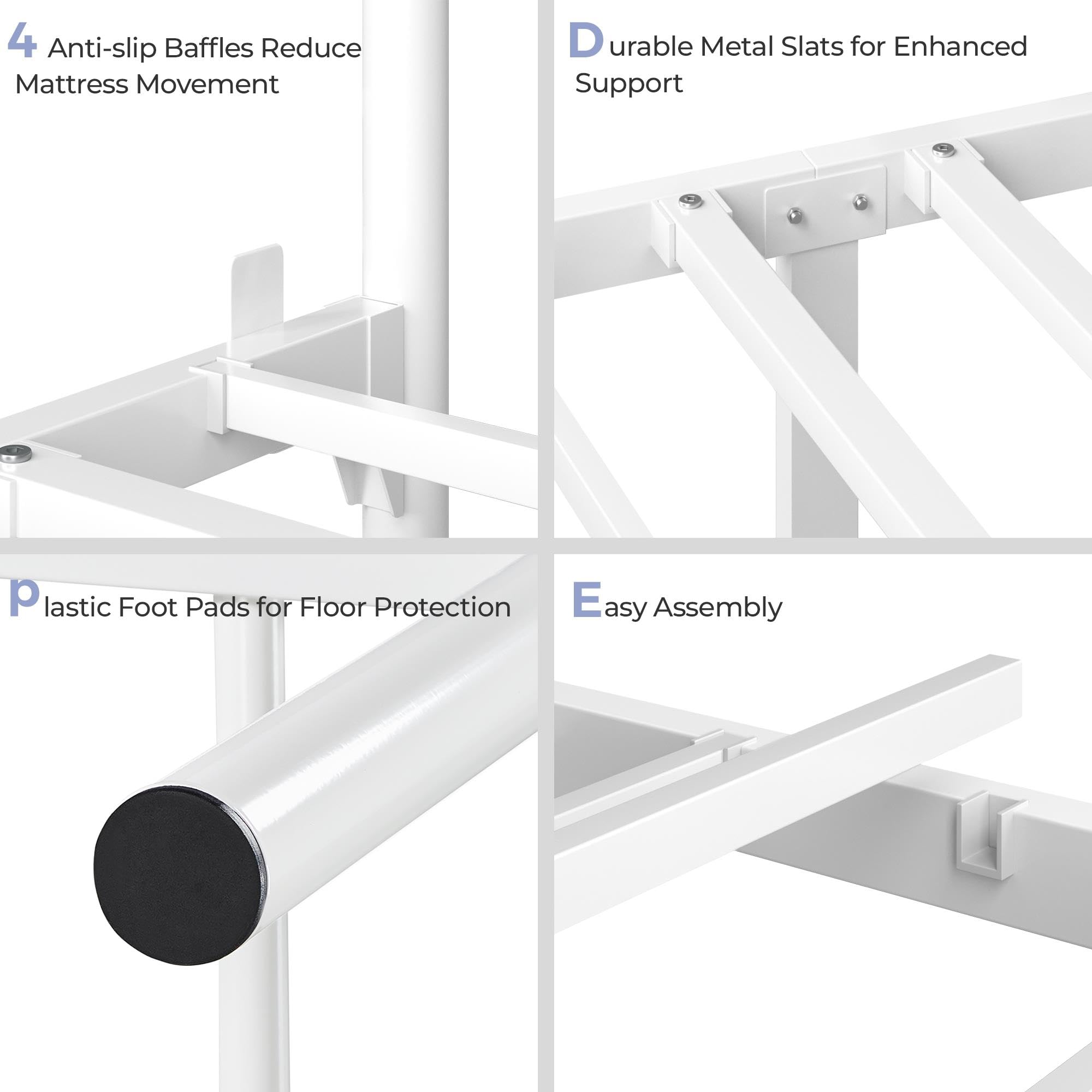 4 Anti-slip Baffles Reduce Mattress Movement

Durable Metal Slats for Enhanced Support

Plastic Foot Pads for Floor Protection

Easy Assembly