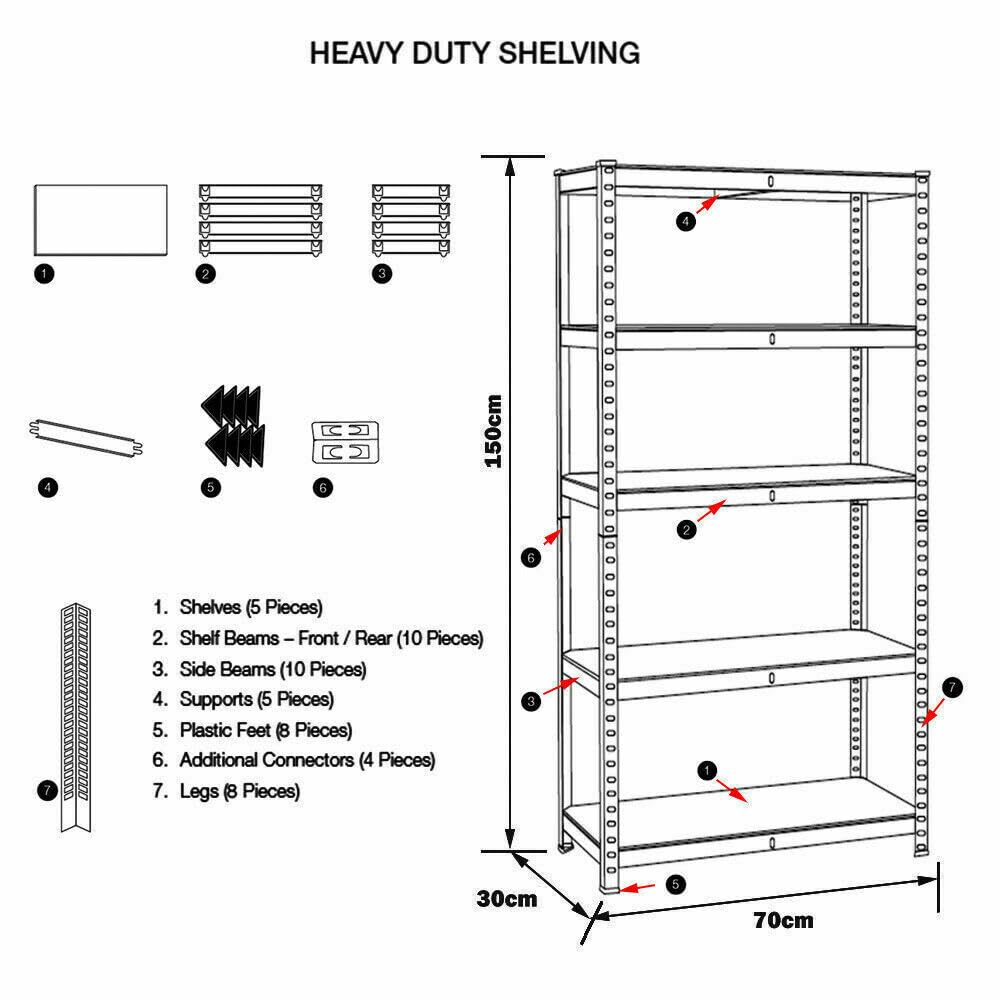 HEAVY DUTY SHELVING

1

2

3

4

5

6

7

1. Shelves (5 Pieces)
2. Shelf Beams – Front / Rear (10 Pieces)
3. Side Beams (10 Pieces)
4. Supports (5 Pieces)
5. Plastic Feet (8 Pieces)
6. Additional Connectors (4 Pieces)
7. Legs (8 Pieces)

150cm

4

2

6

3

7

1

5

30cm

70cm