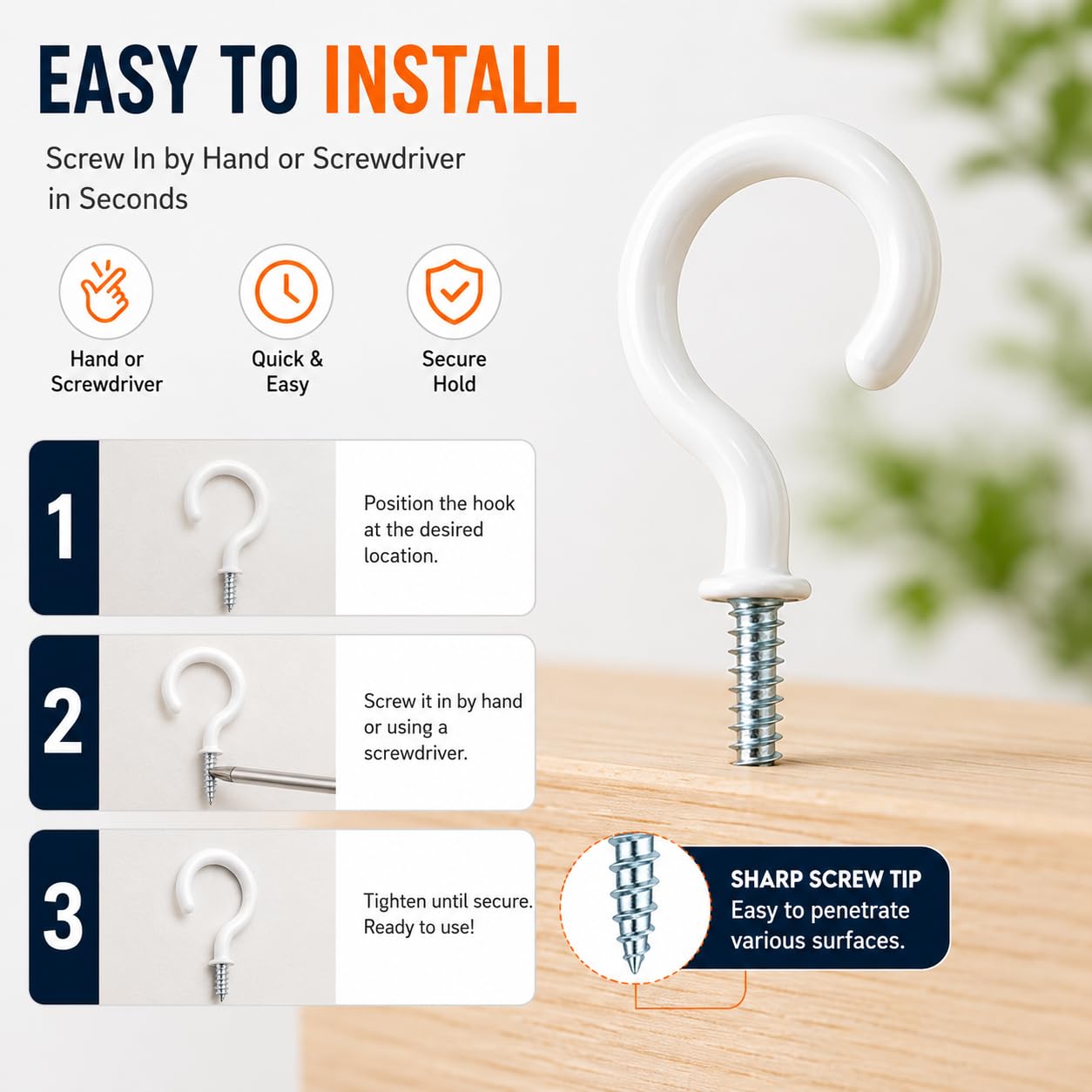 EASY TO INSTALL

Screw In by Hand or Screwdriver in Seconds

Hand or Screwdriver

Quick & Easy

Secure Hold

1

Position the hook at the desired location.

2

Screw it in by hand or using a screwdriver.

3

Tighten until secure. Ready to use!

SHARP SCREW TIP
Easy to penetrate various surfaces.