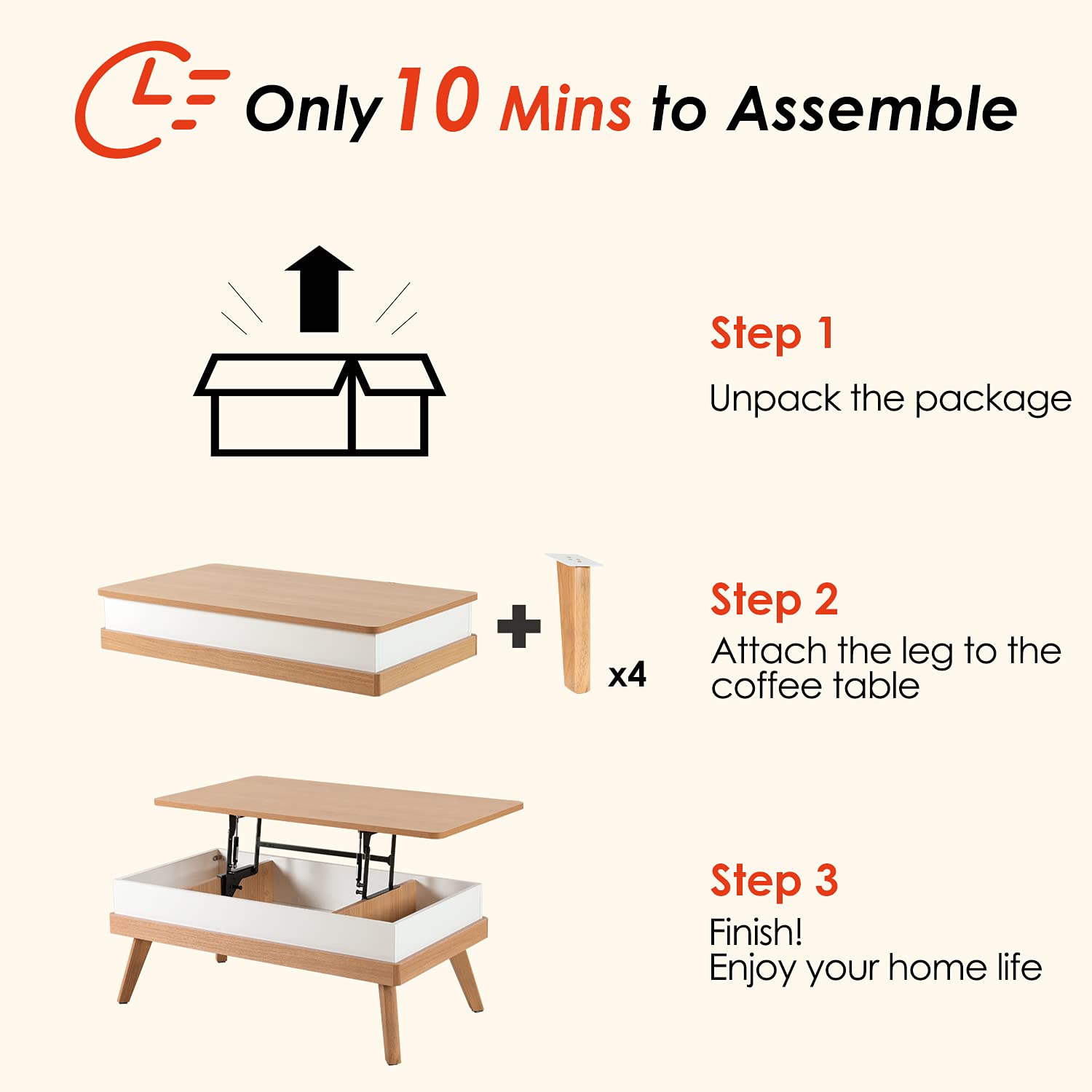 Only 10 Mins to Assemble

Step 1

Unpack the package

x4

Step 2

Attach the leg to the coffee table

Step 3

Finish!
Enjoy your home life