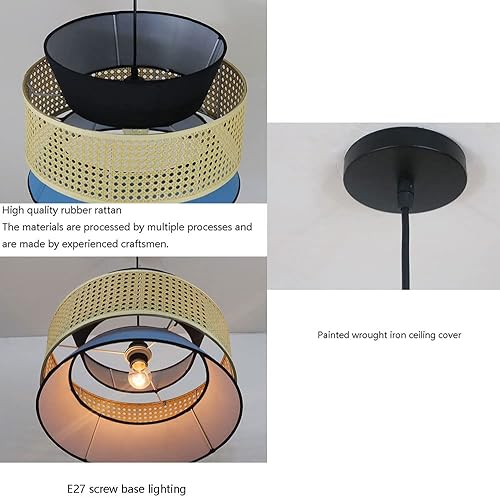 High quality rubber rattan
The materials are processed by multiple processes and are made by experienced craftsmen.

Painted wrought iron ceiling cover

E27 screw base lighting