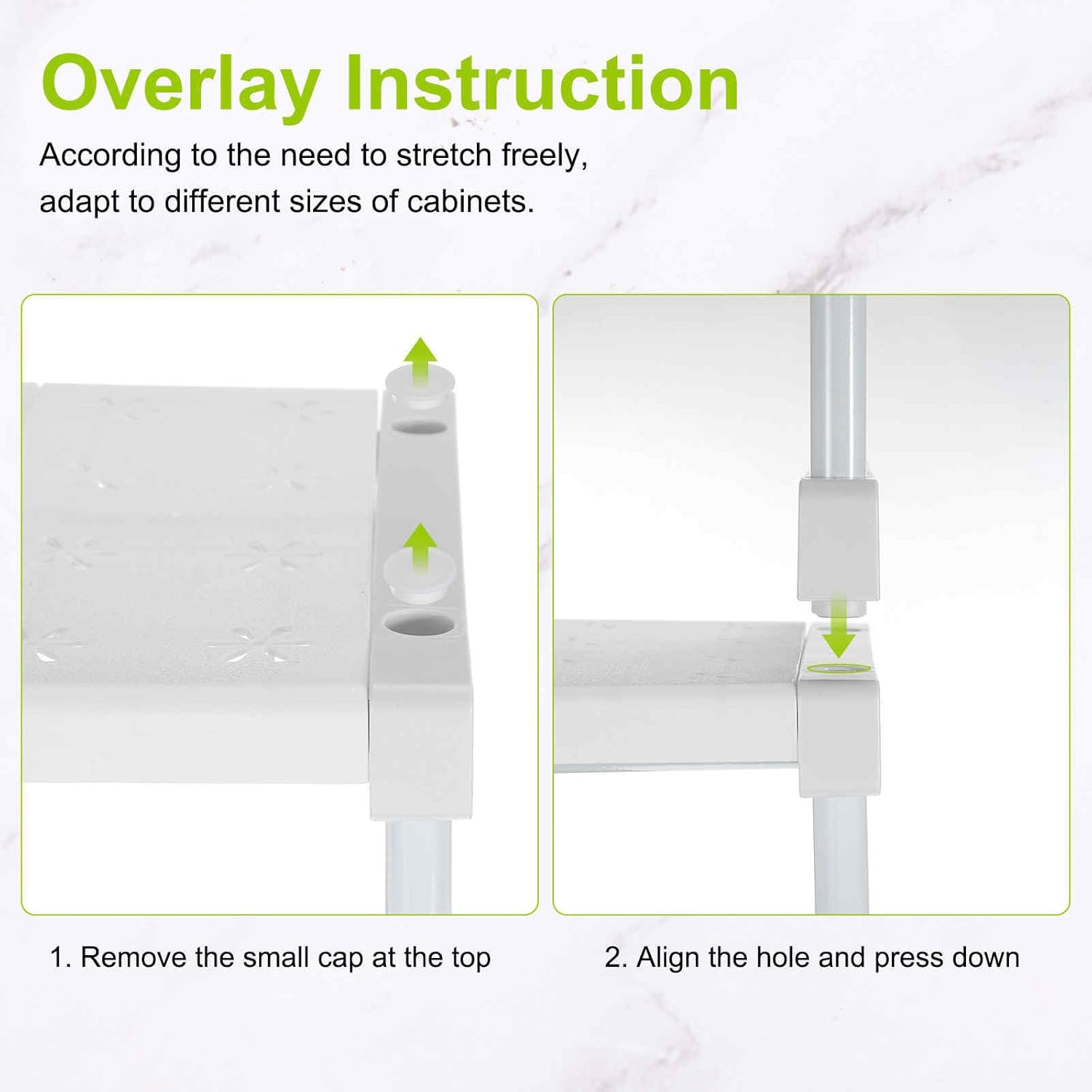 Overlay Instruction

According to the need to stretch freely, adapt to different sizes of cabinets.

1. Remove the small cap at the top

2. Align the hole and press down