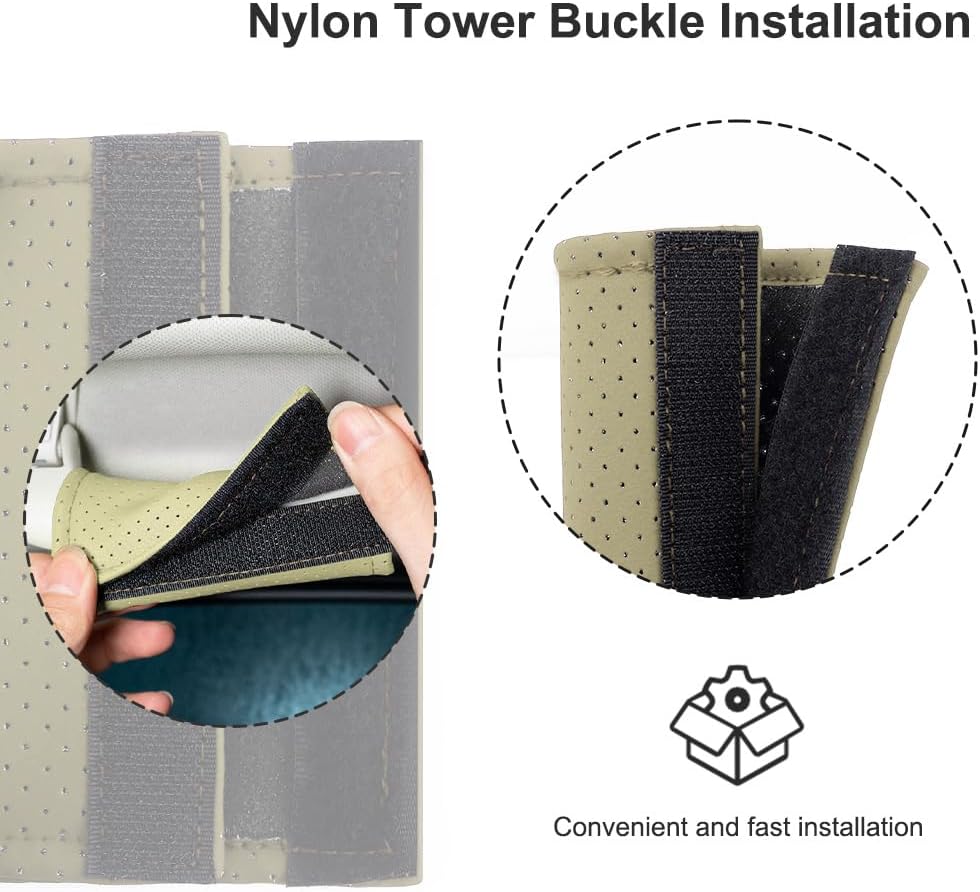 Nylon Tower Buckle Installation

Convenient and fast installation