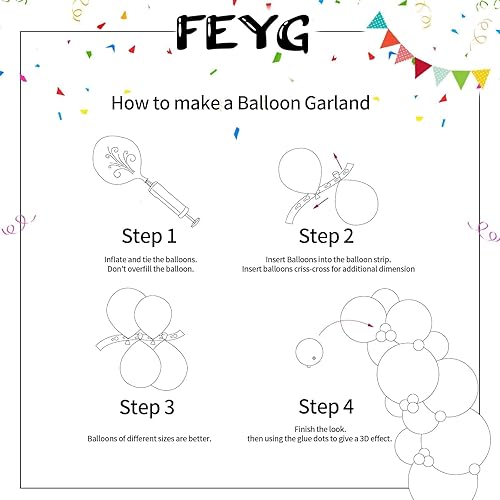 FEYG

How to make a Balloon Garland

Step 1

Inflate and tie the balloons.
Don't overfill the balloon.

Step 2

Insert Balloons into the balloon strip.
Insert balloons criss-cross for additional dimension

Step 3

Balloons of different sizes are better.

Step 4

Finish the look.
then using the glue dots to give a 3D effect.