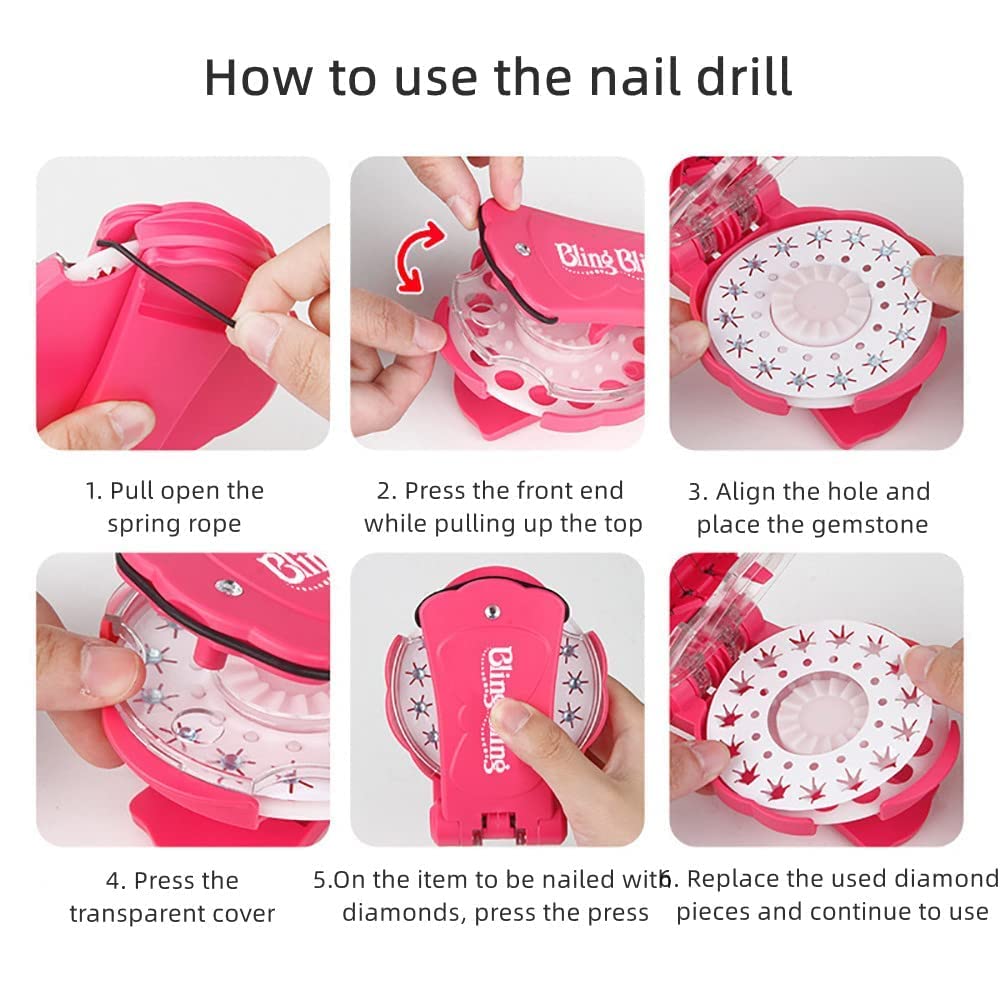 How to use the nail drill

Bling Bli

1. Pull open the spring rope

2. Press the front end while pulling up the top

3. Align the hole and place the gemstone

Blin

Bling Bling

4. Press the transparent cover

5.On the item to be nailed with diamonds, press the press

6. Replace the used diamond pieces and continue to use